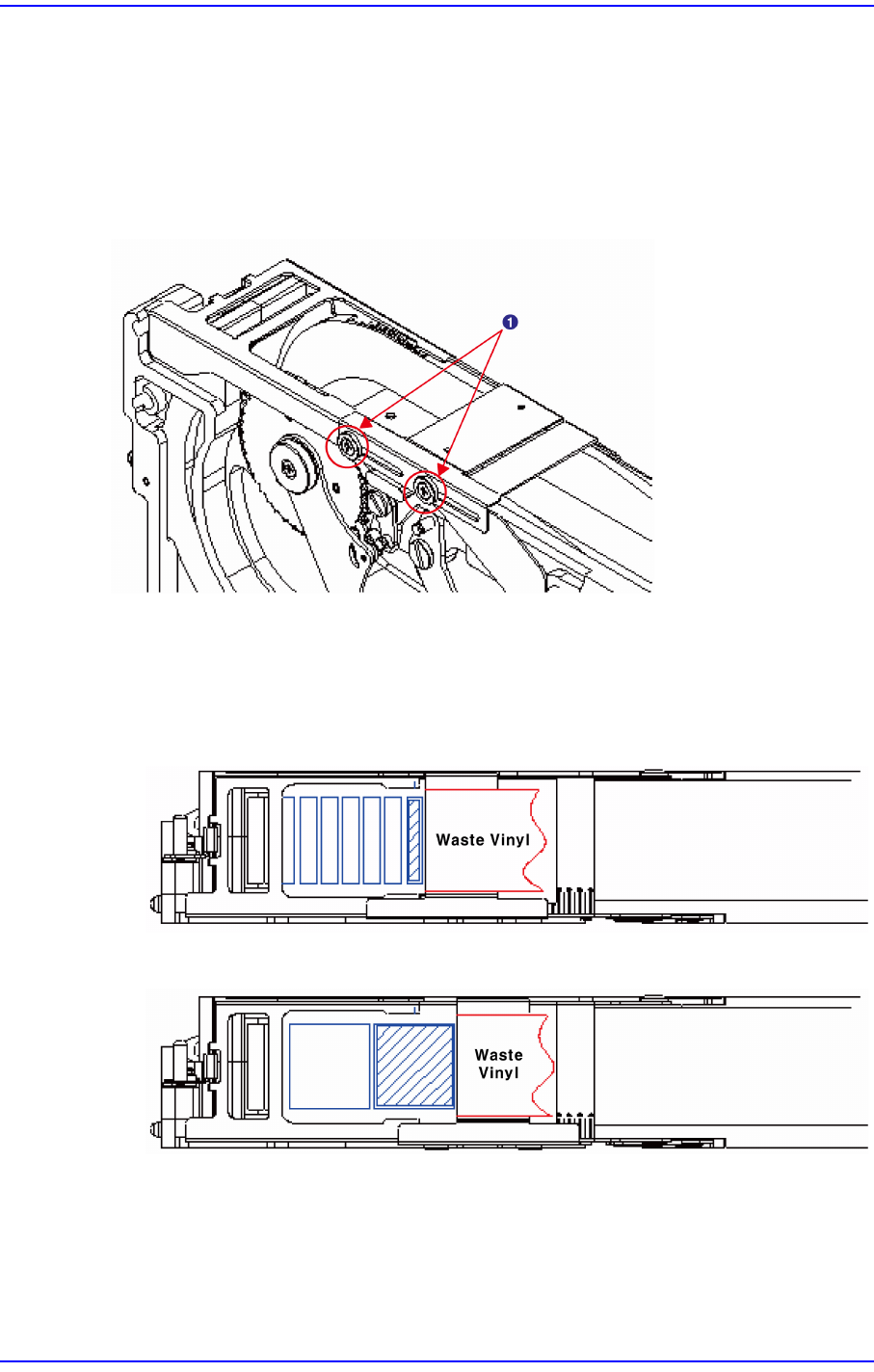 1

Waste Vinyl

Waste Vinyl