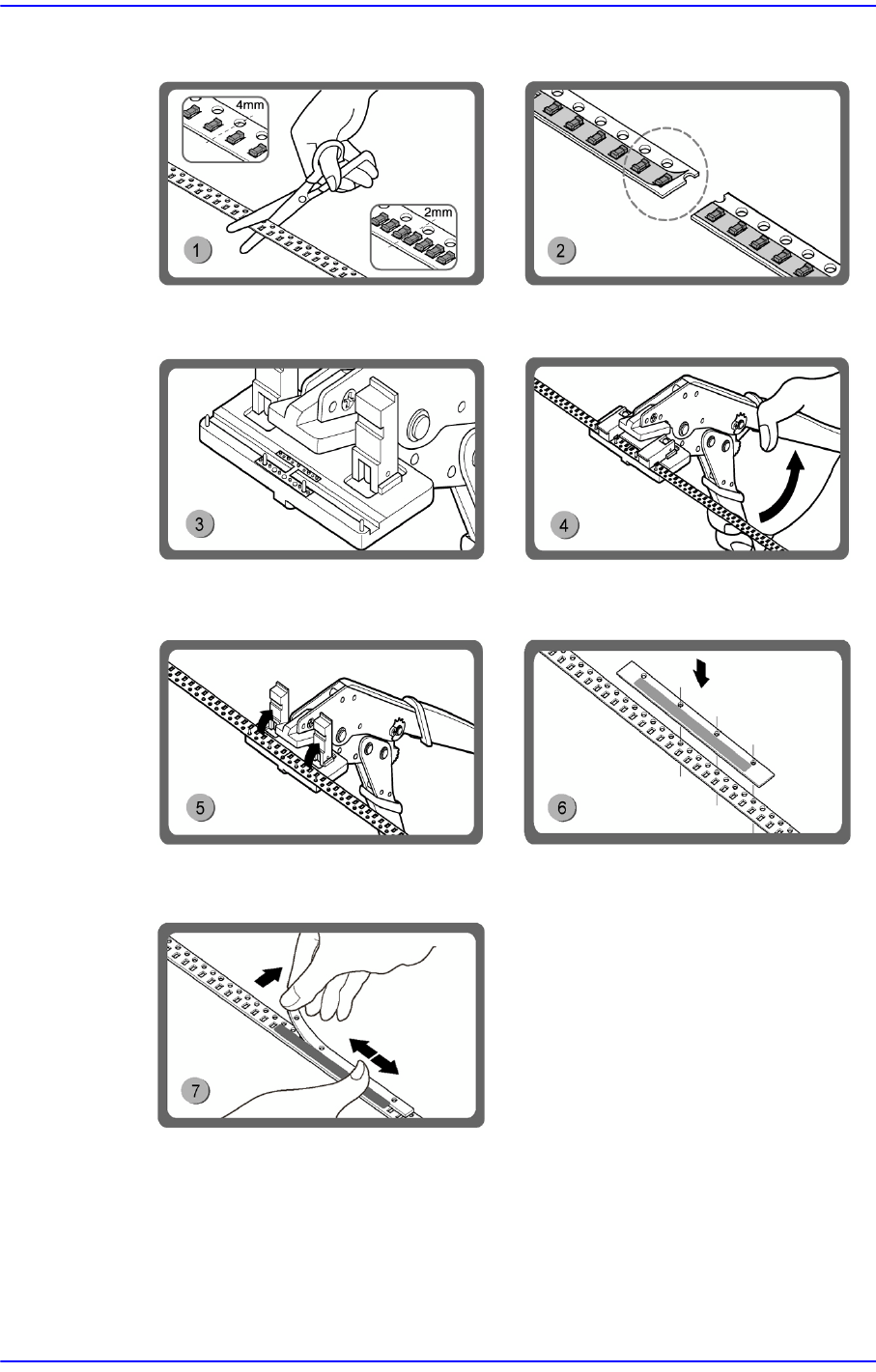 4mm

2mm

1

2

3

4

5

6

7