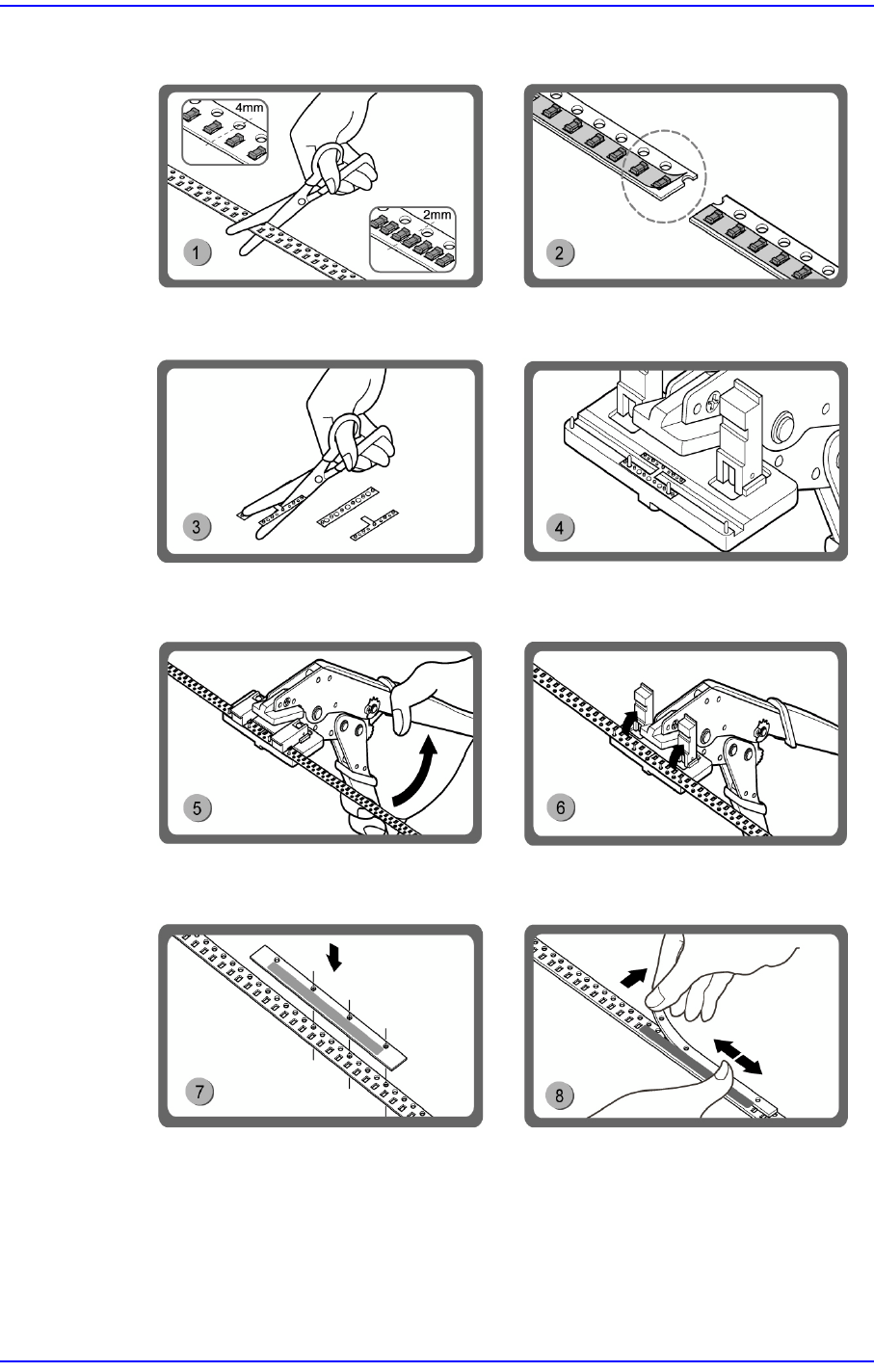 4mm

2mm

1

2

3

4

5

6

7

8