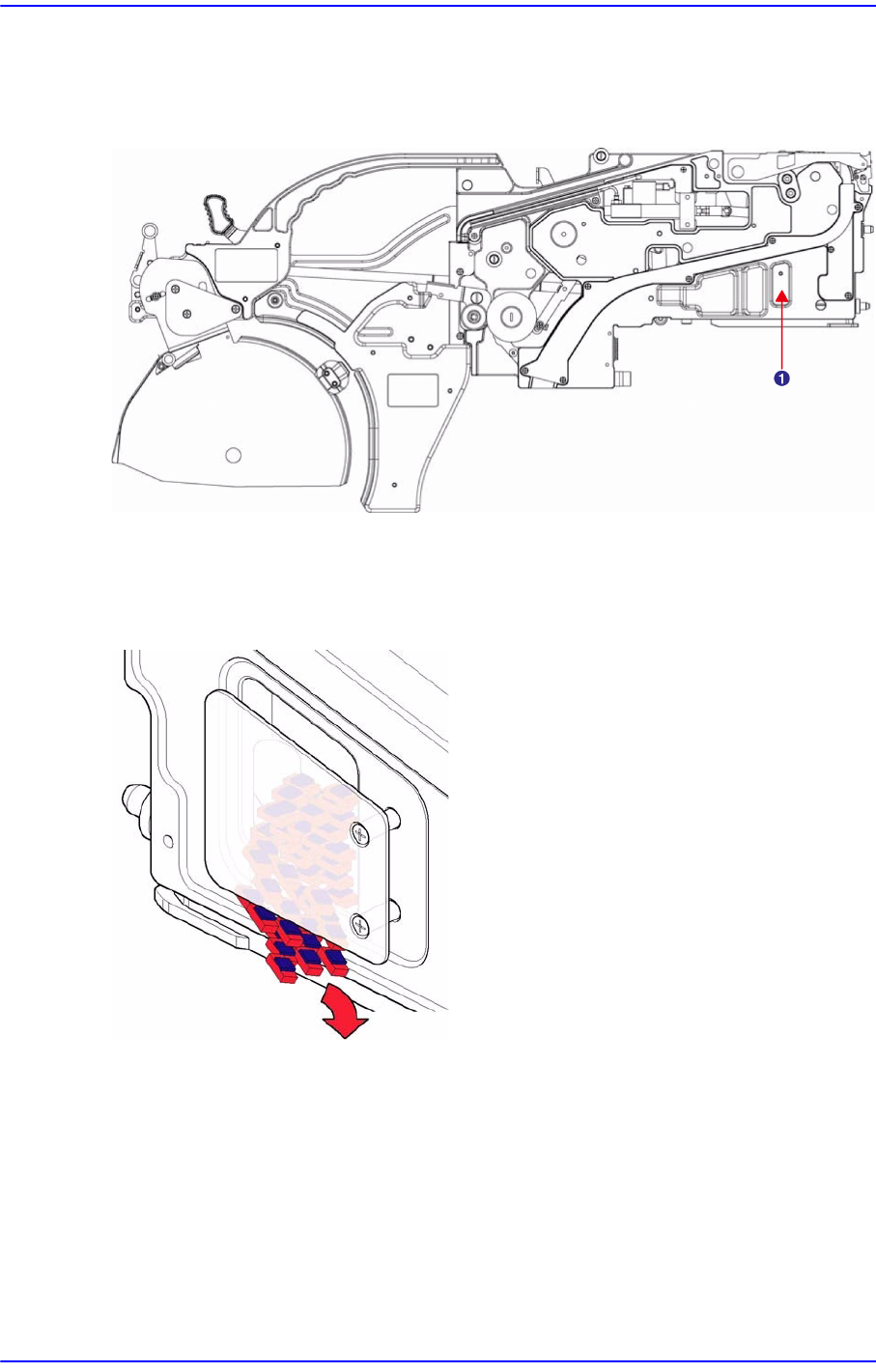 1