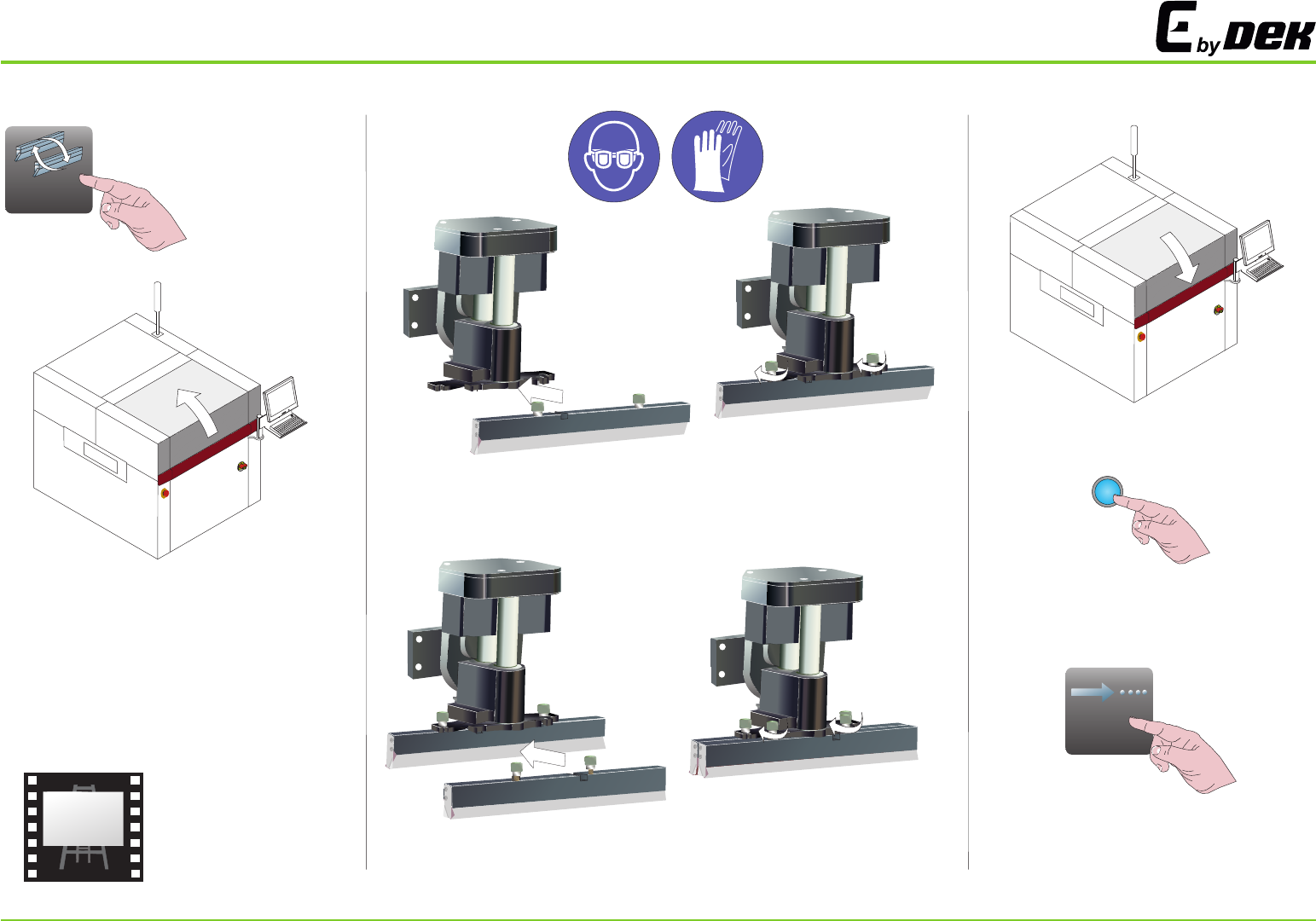 E by DEK