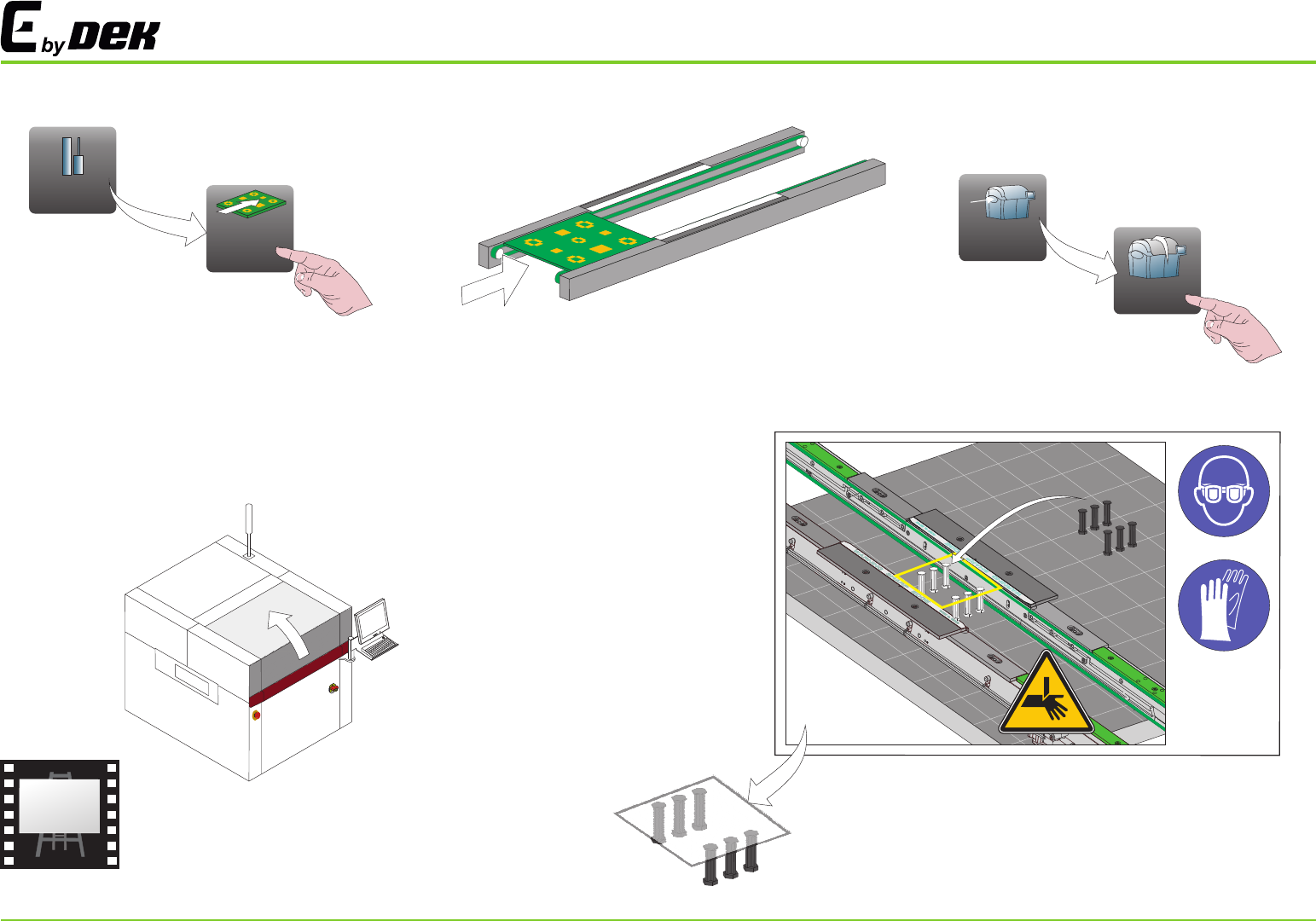 E by DEK