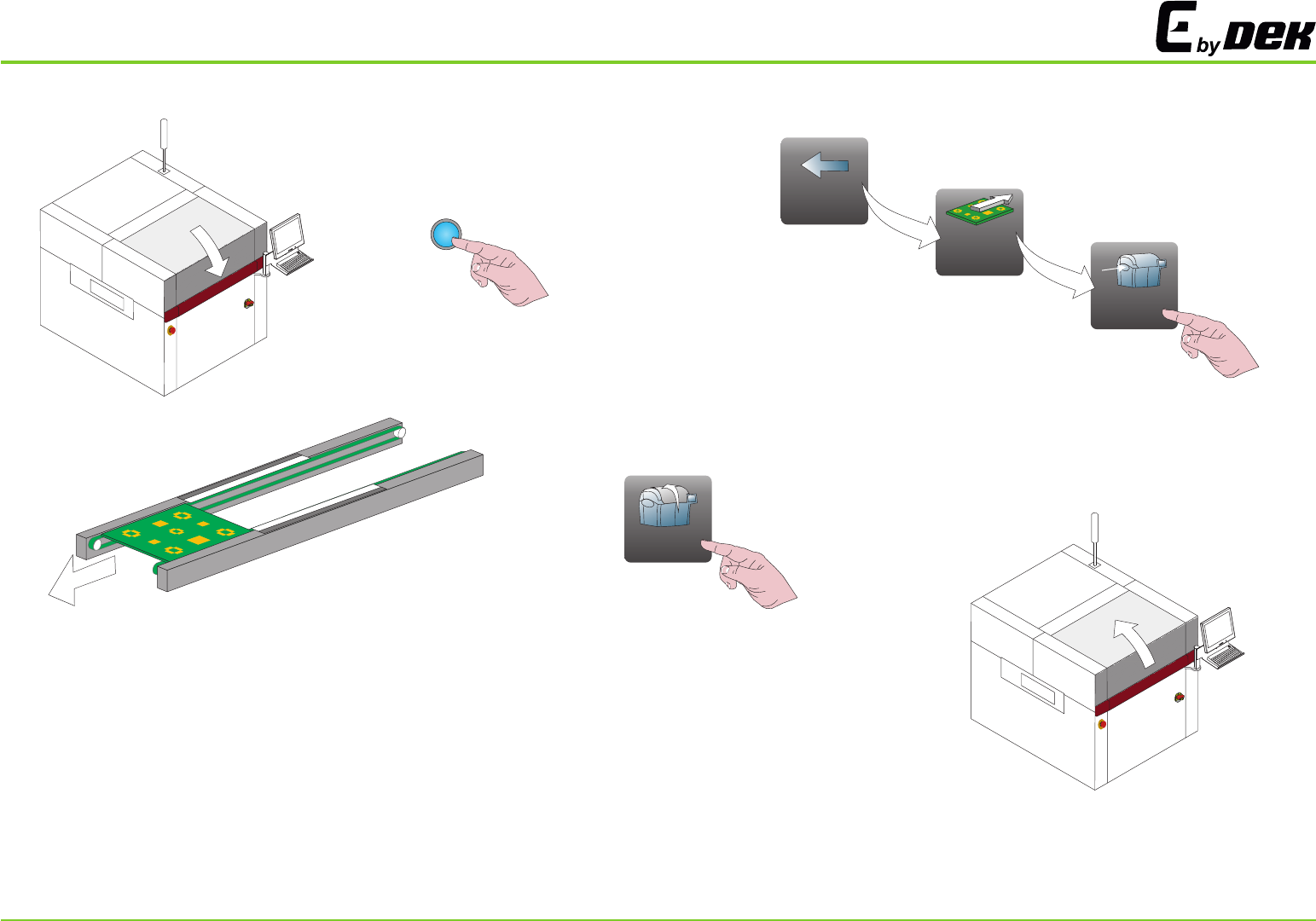 E by DEK