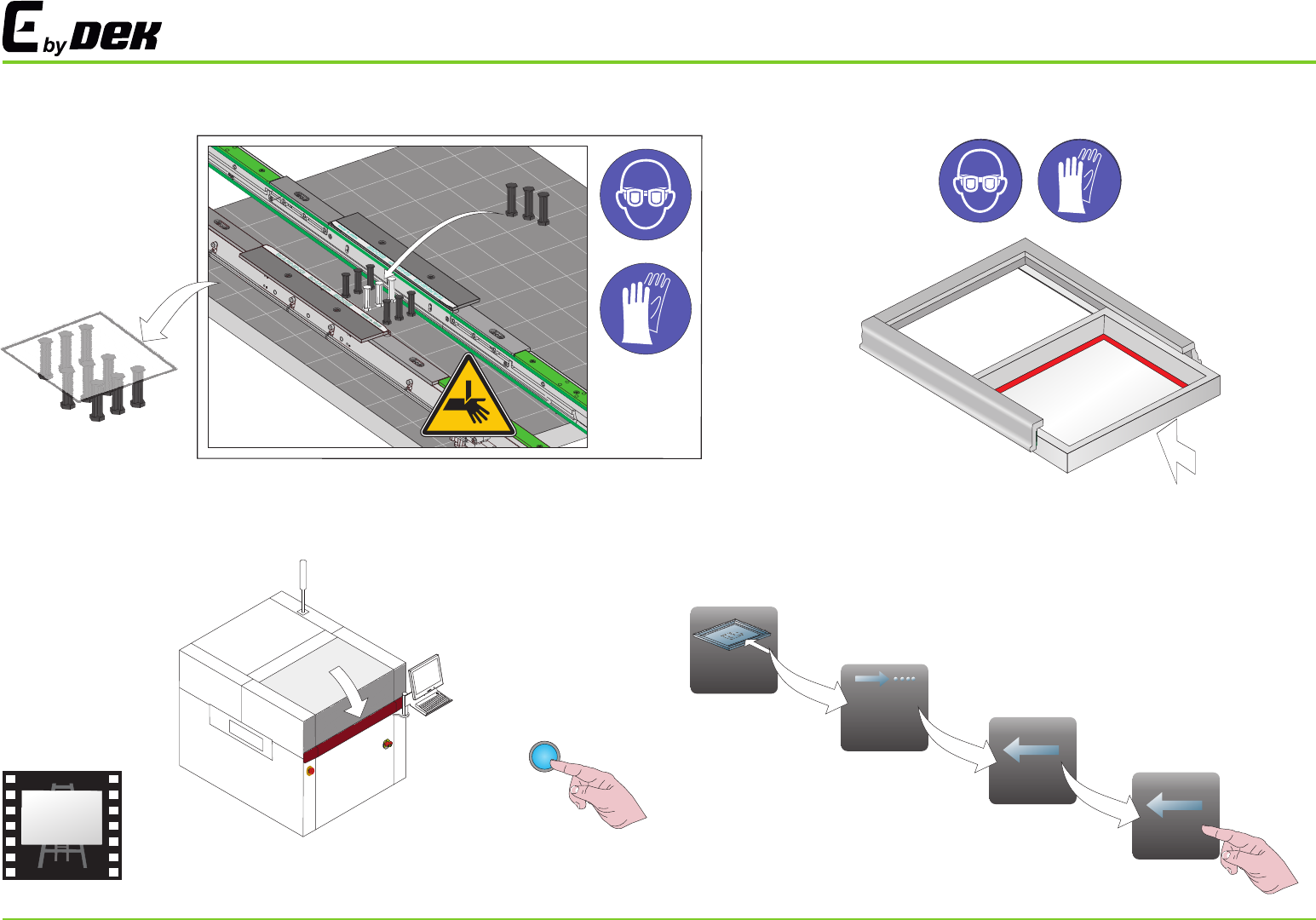 E by DEK