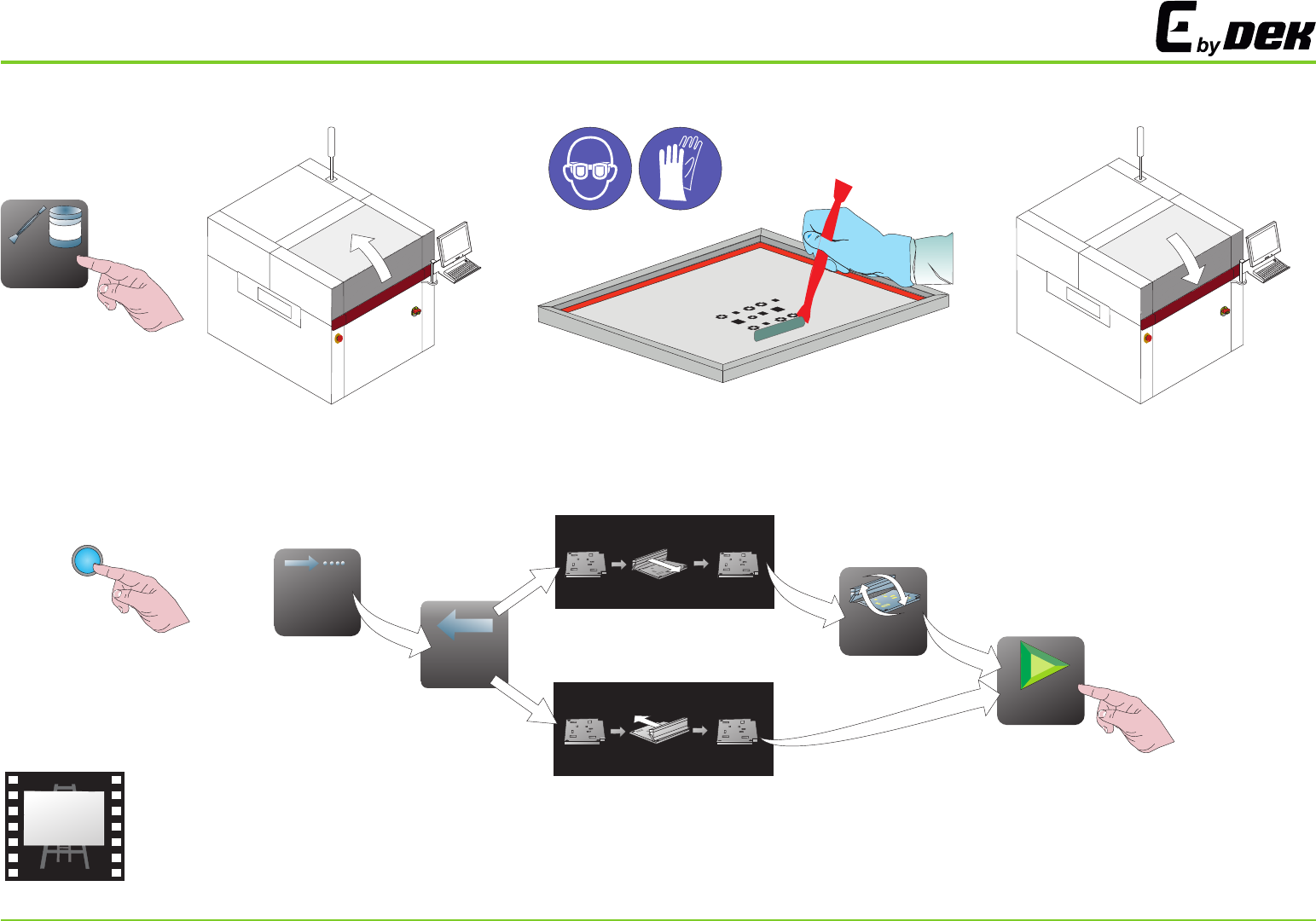 E by DEK