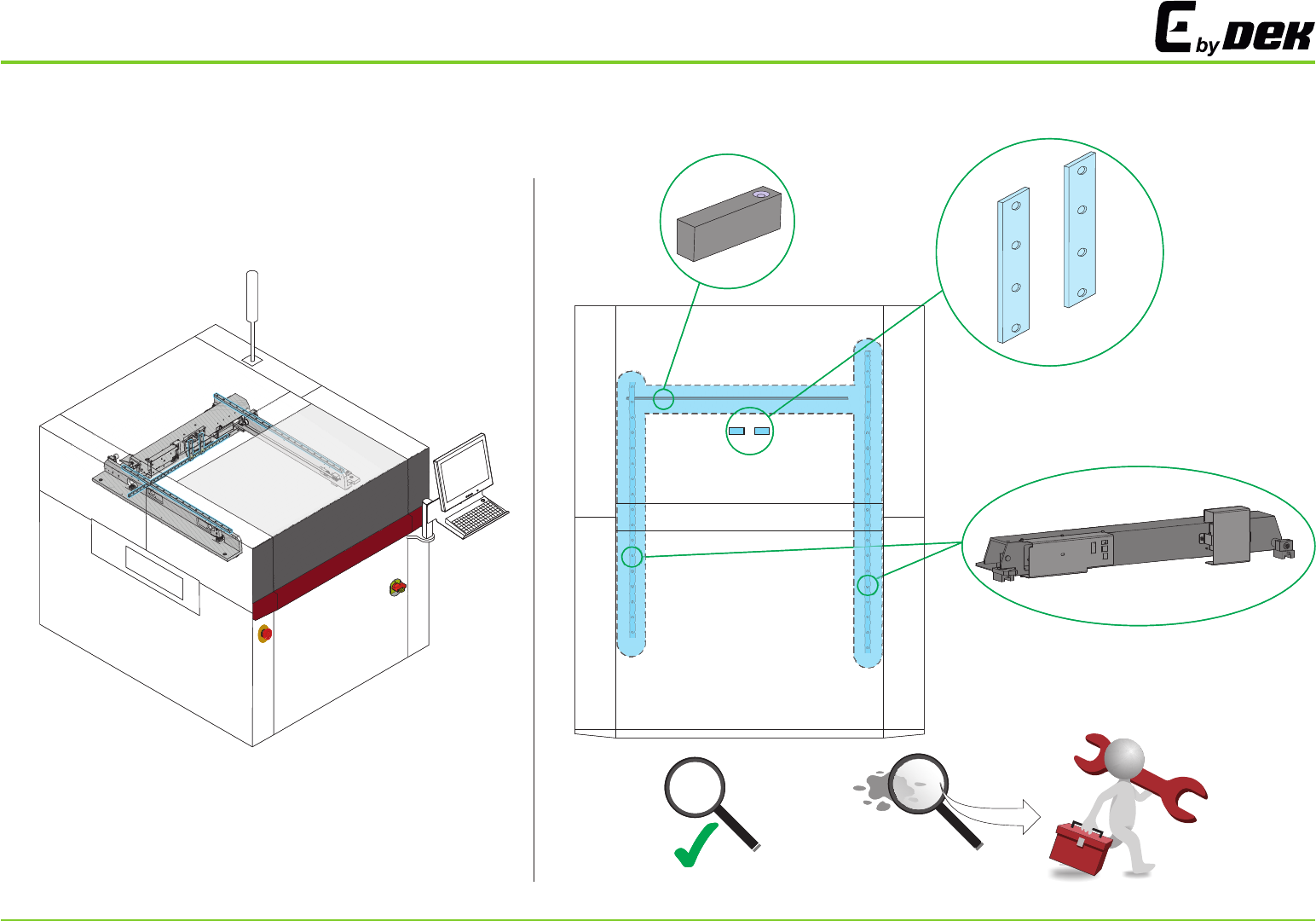 E by DEK