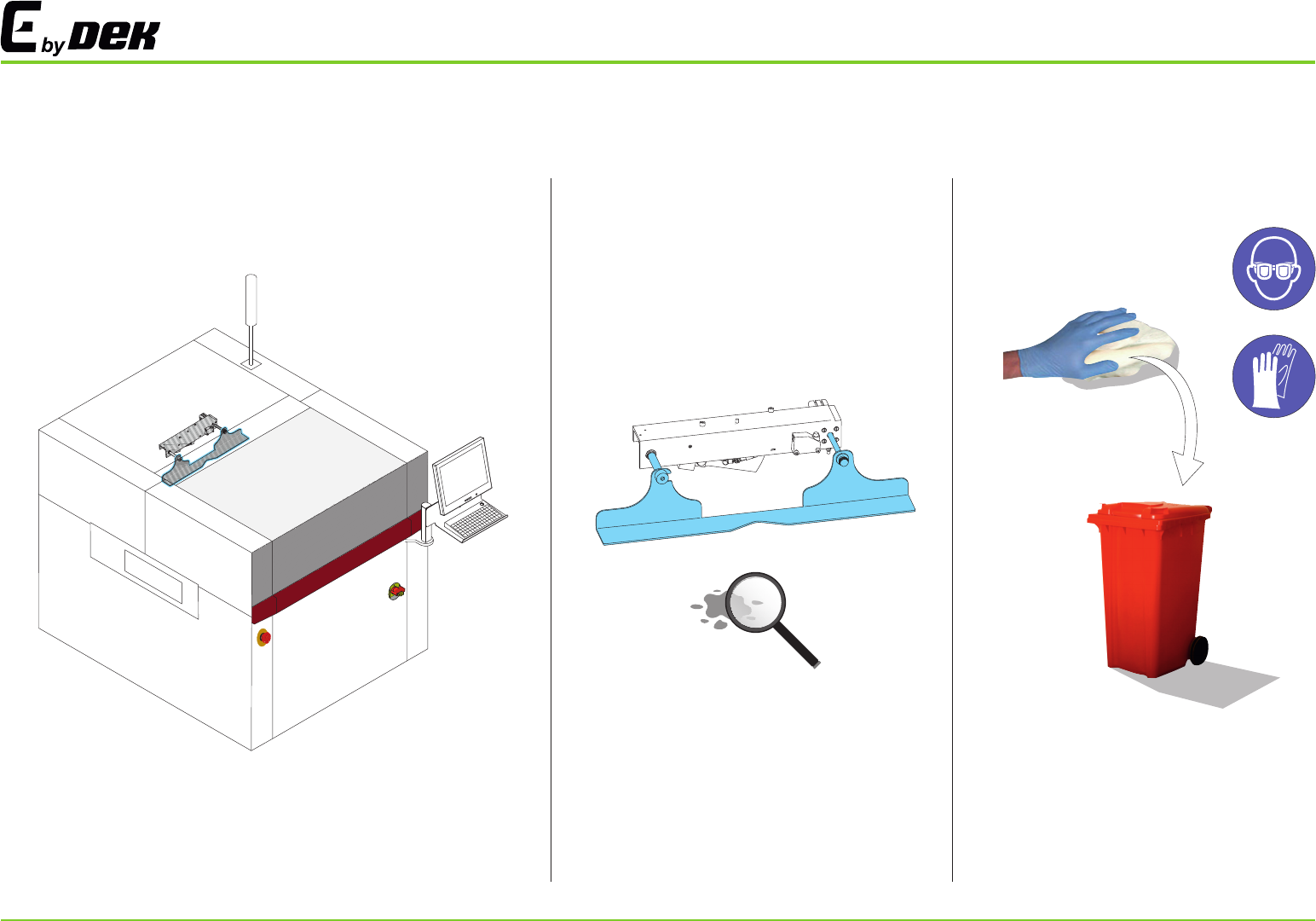 E by DEK