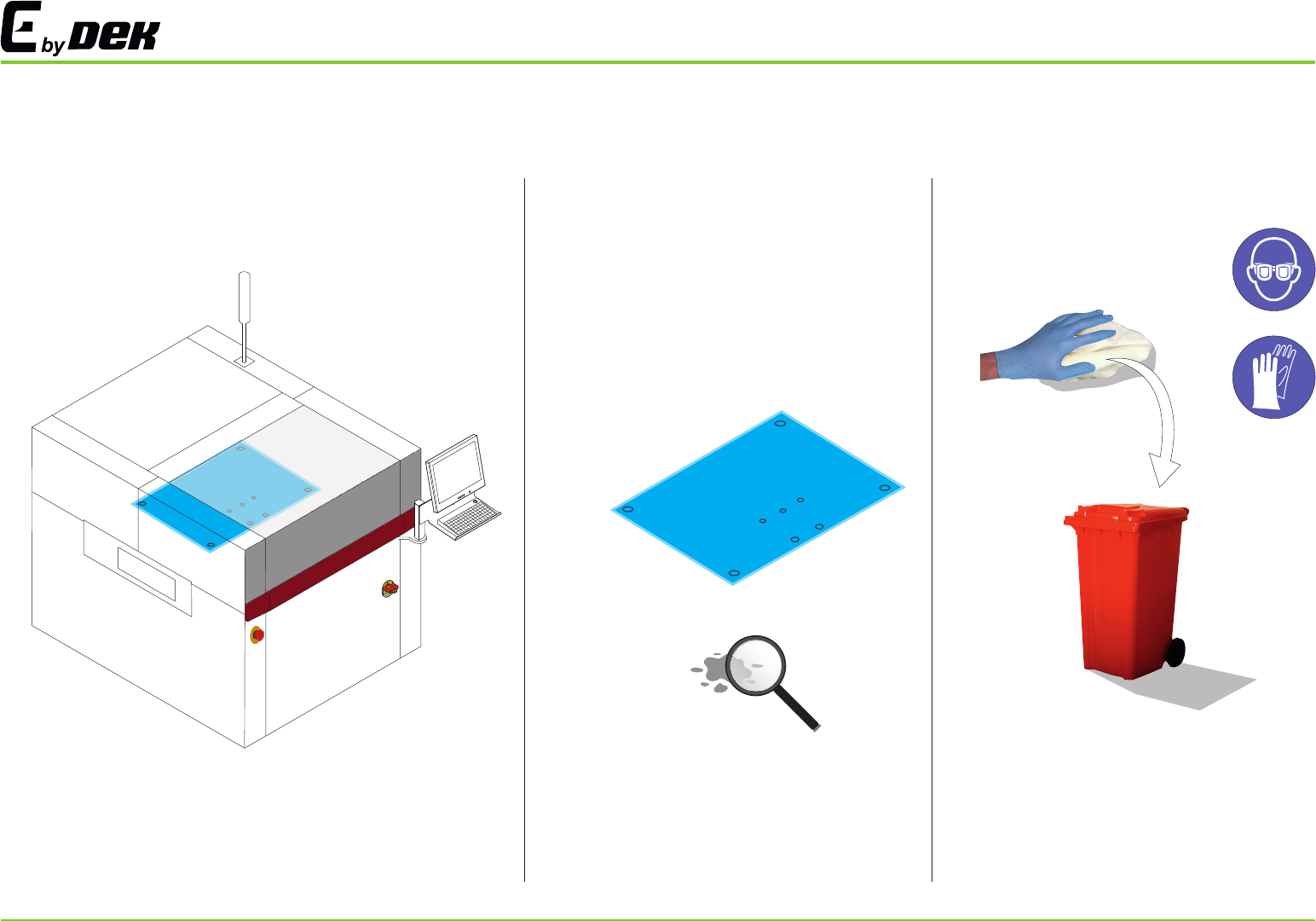 E by DEK