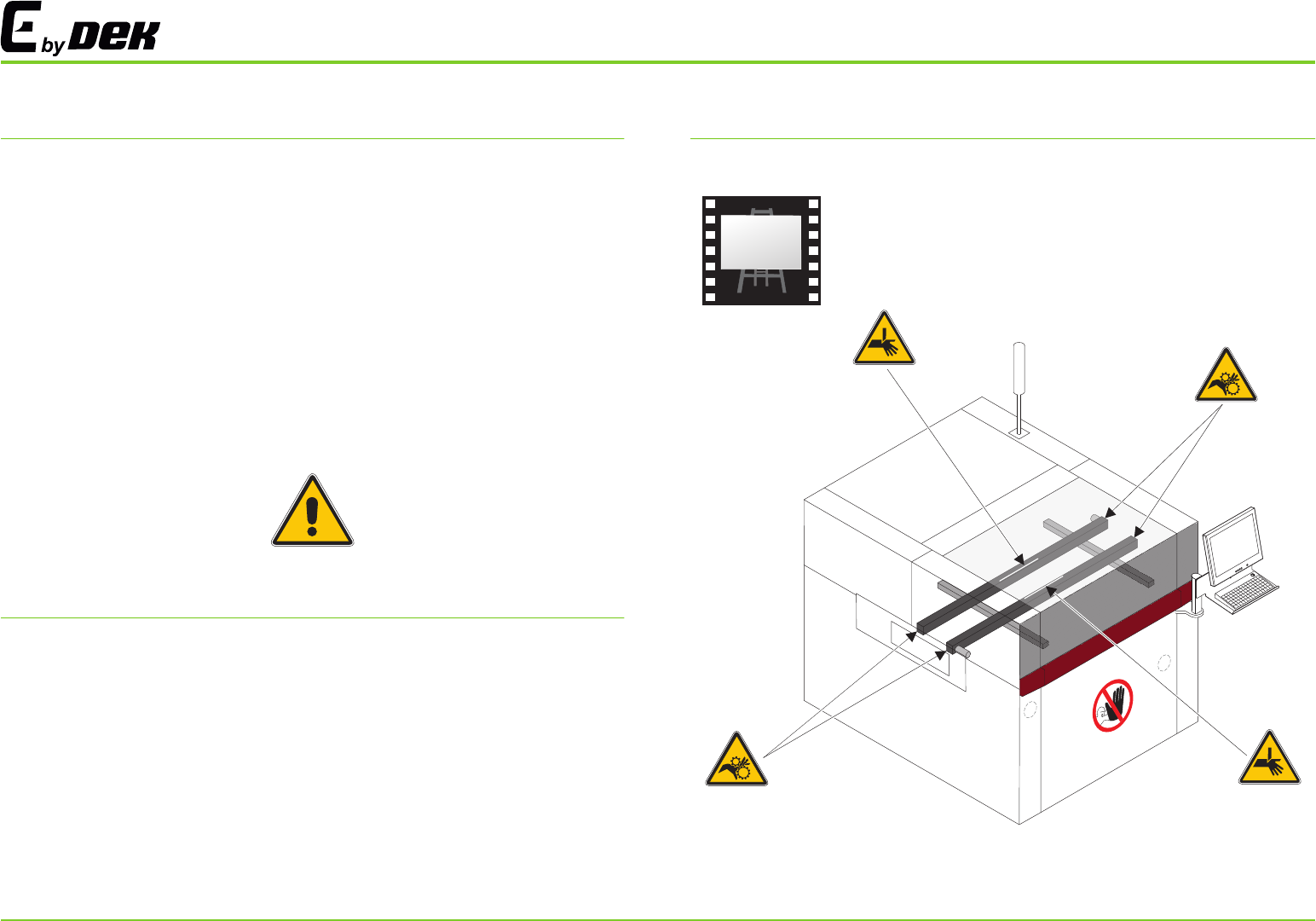 E by DEK