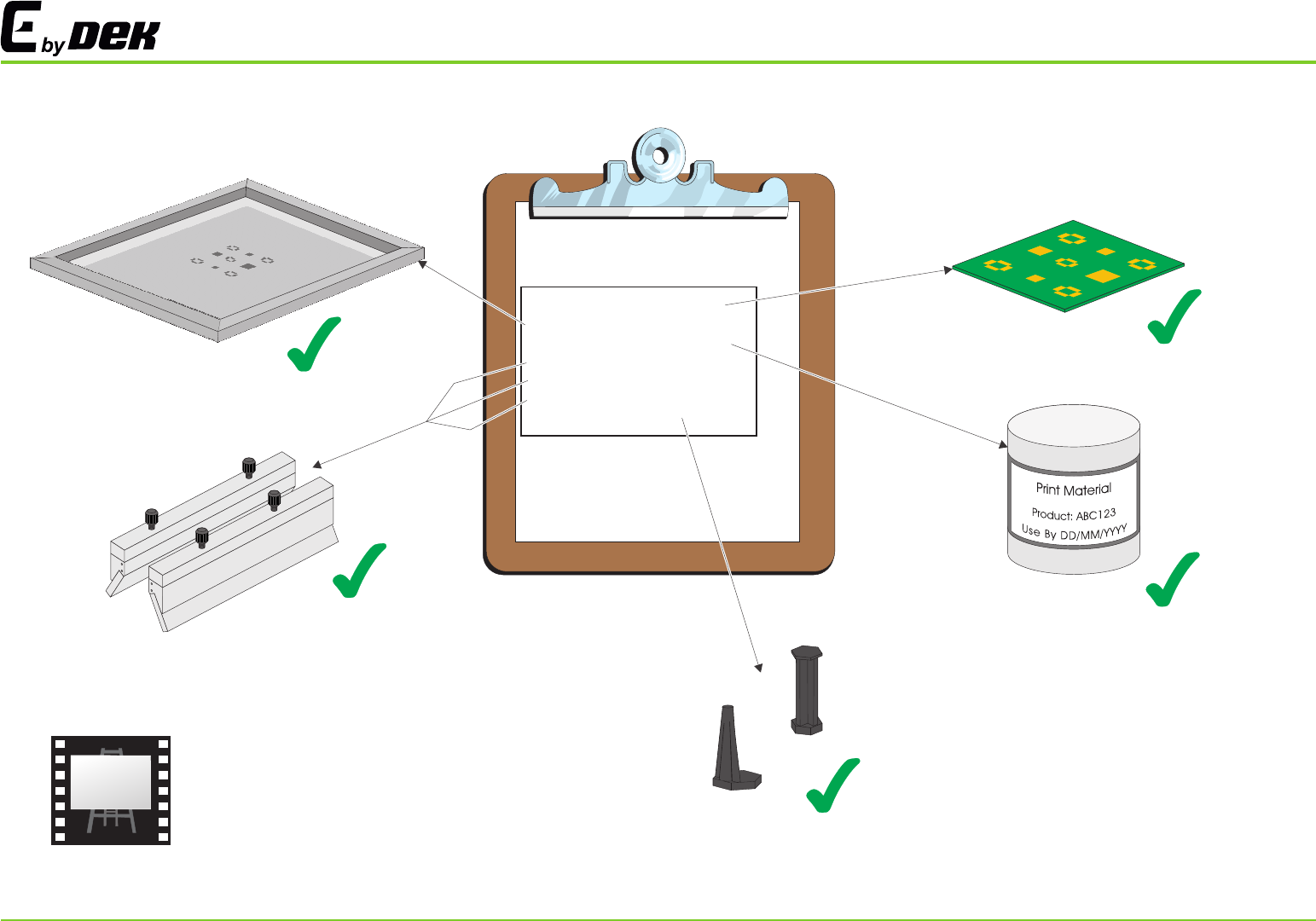 E by DEK

Print Material
Product: ABC123
Use By DD/MM/YYYY