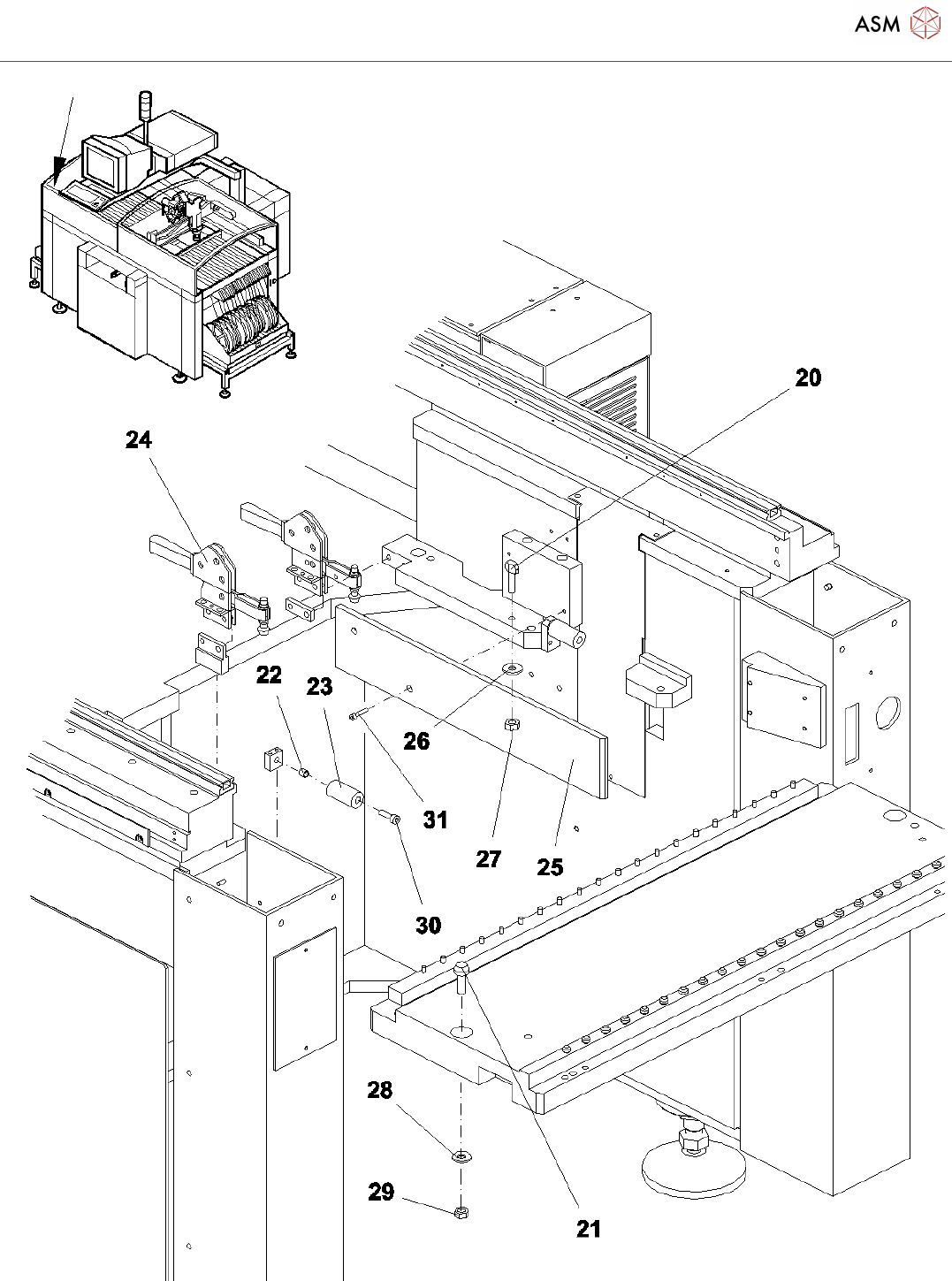 ASM

20

24

22

23

26

31

27

25

30

28

29

21