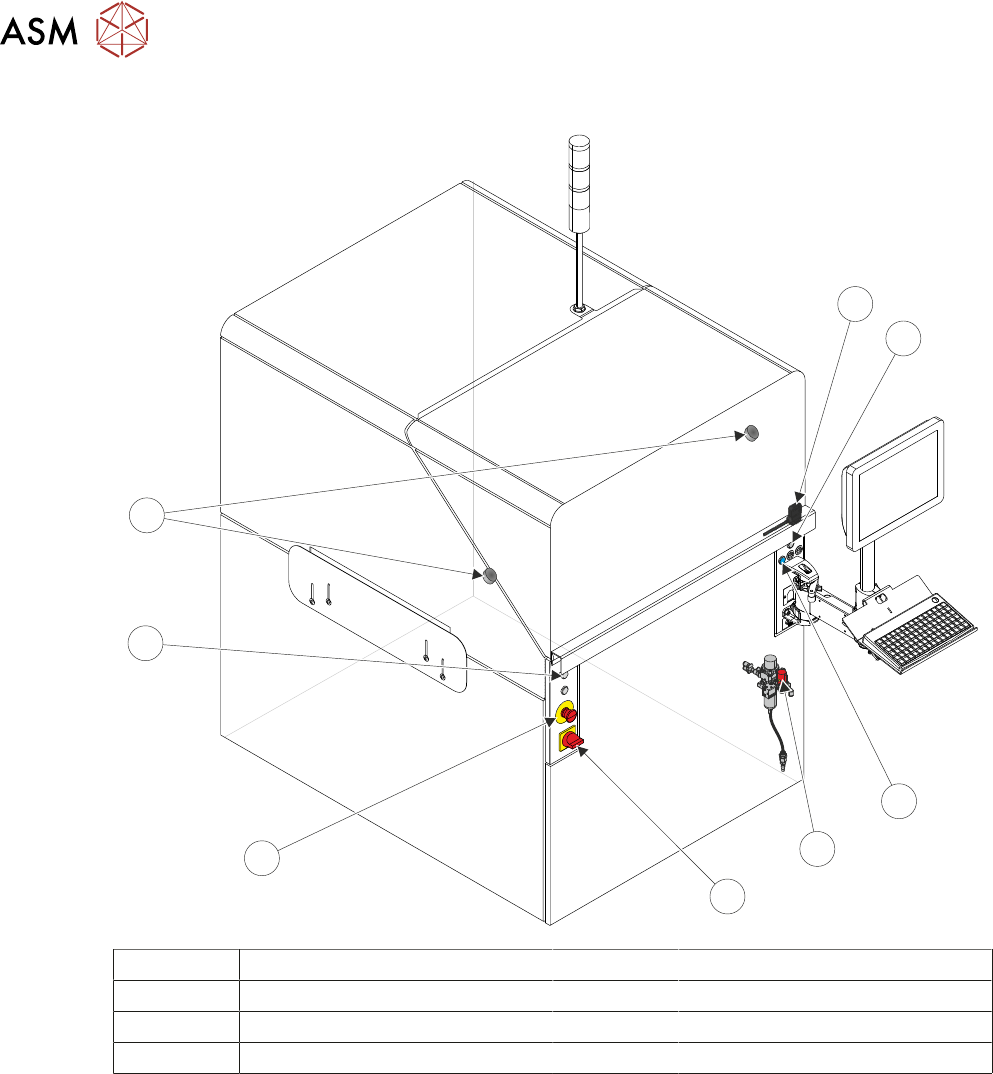 ASM