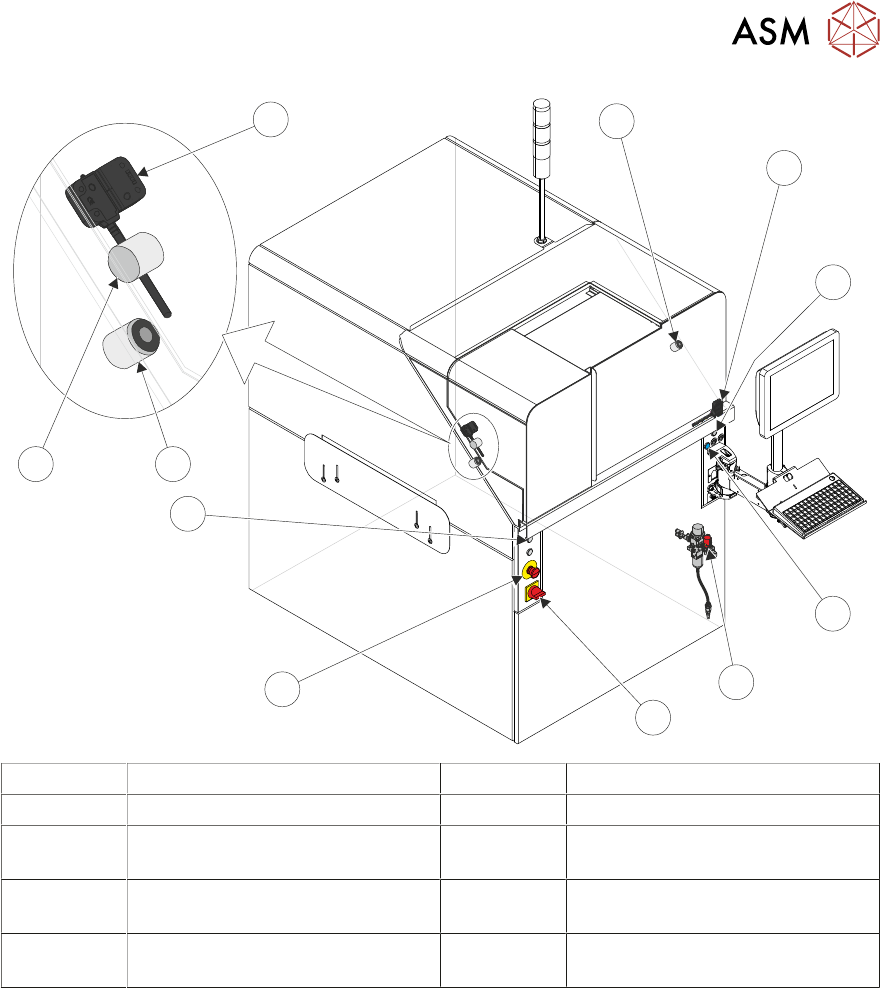 ASM