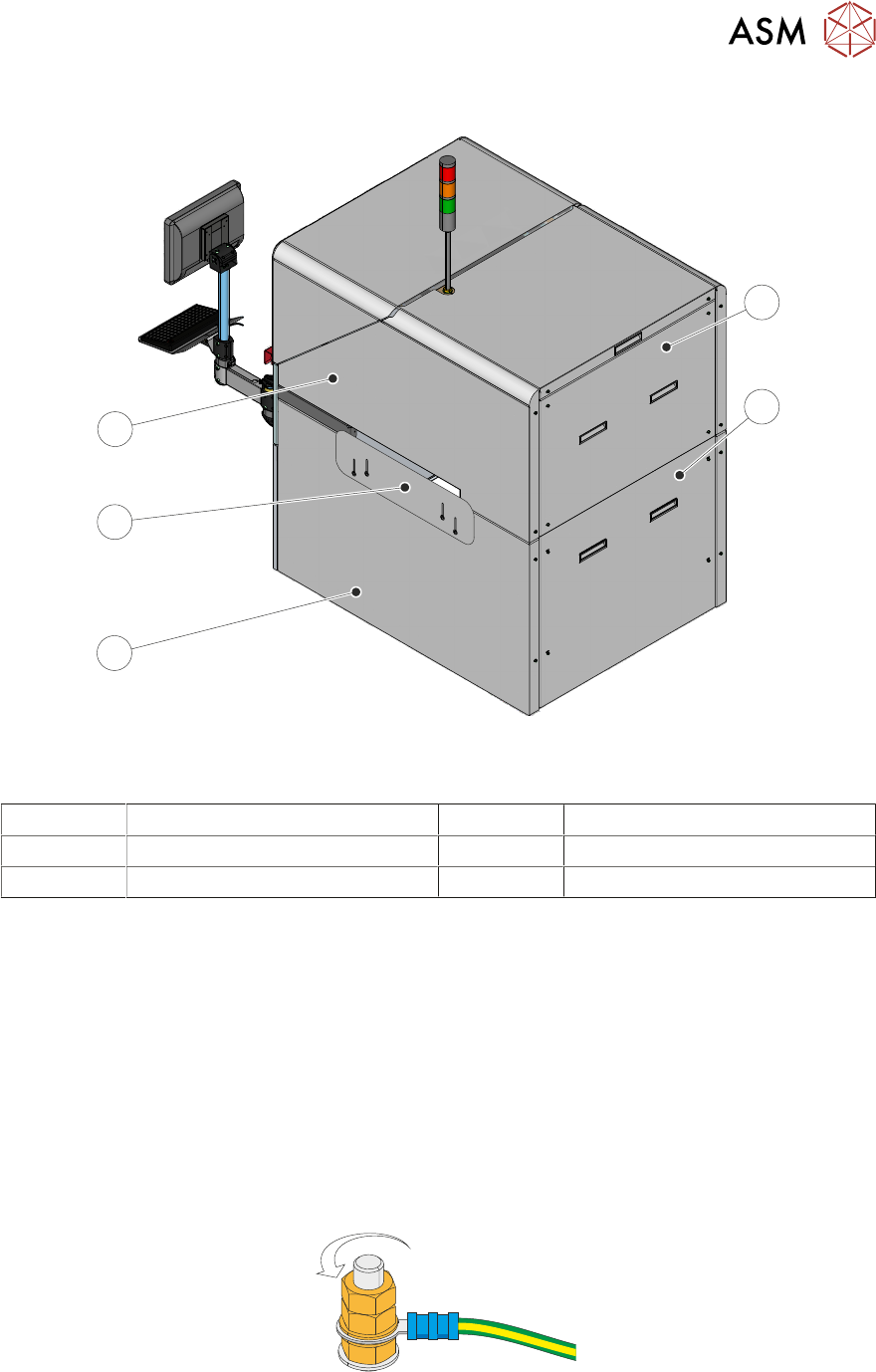 ASM