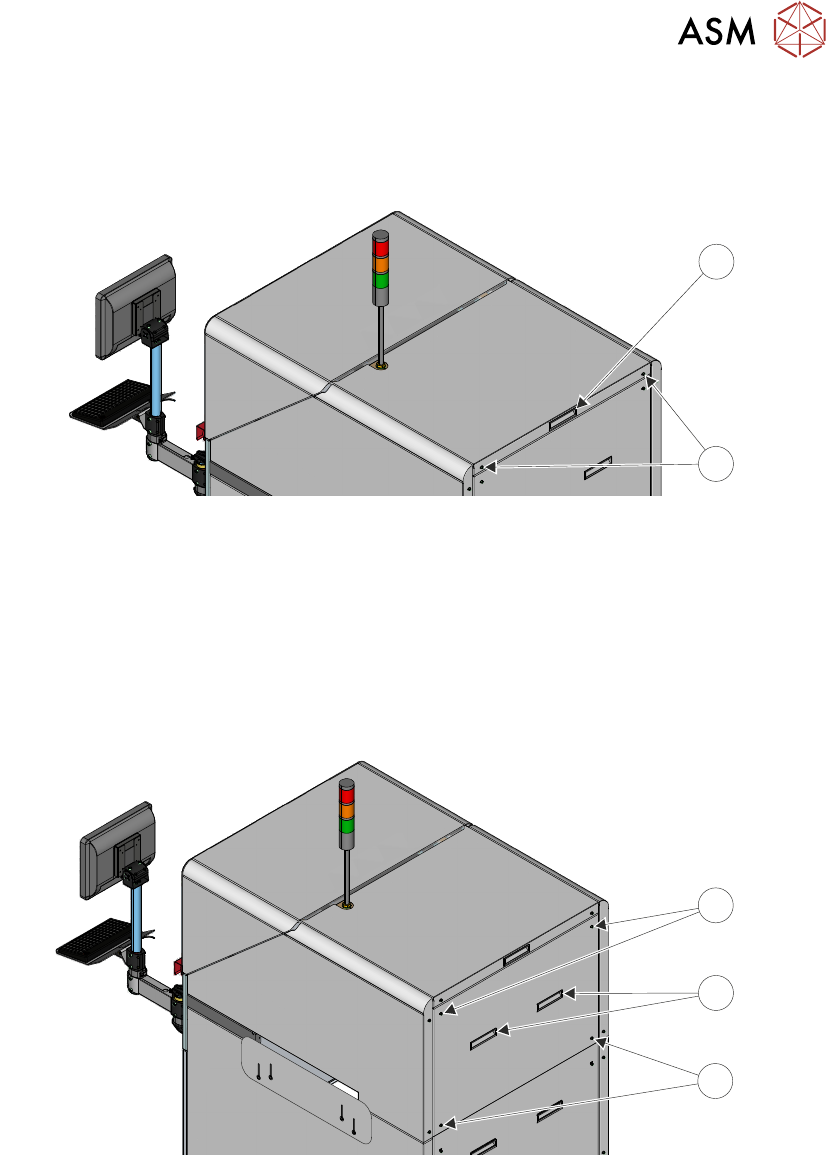 ASM