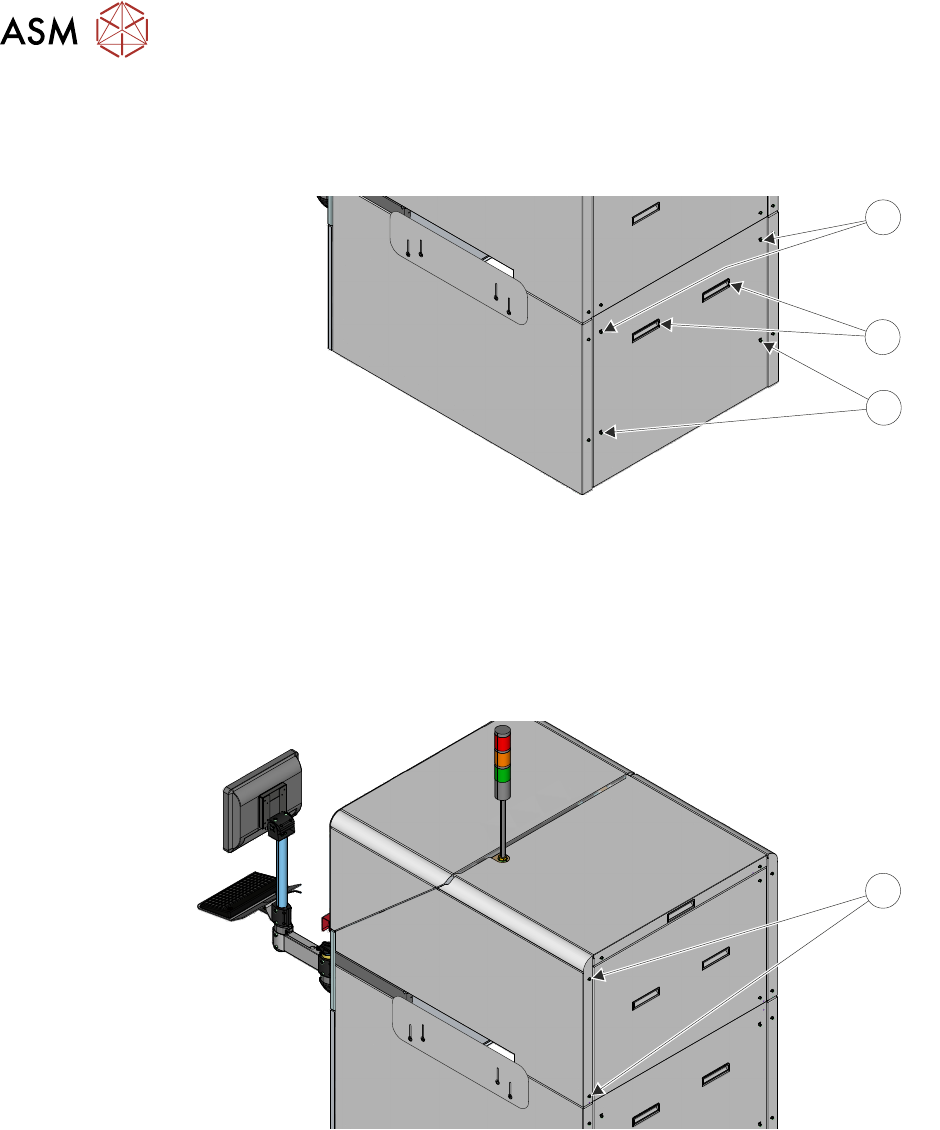 ASM