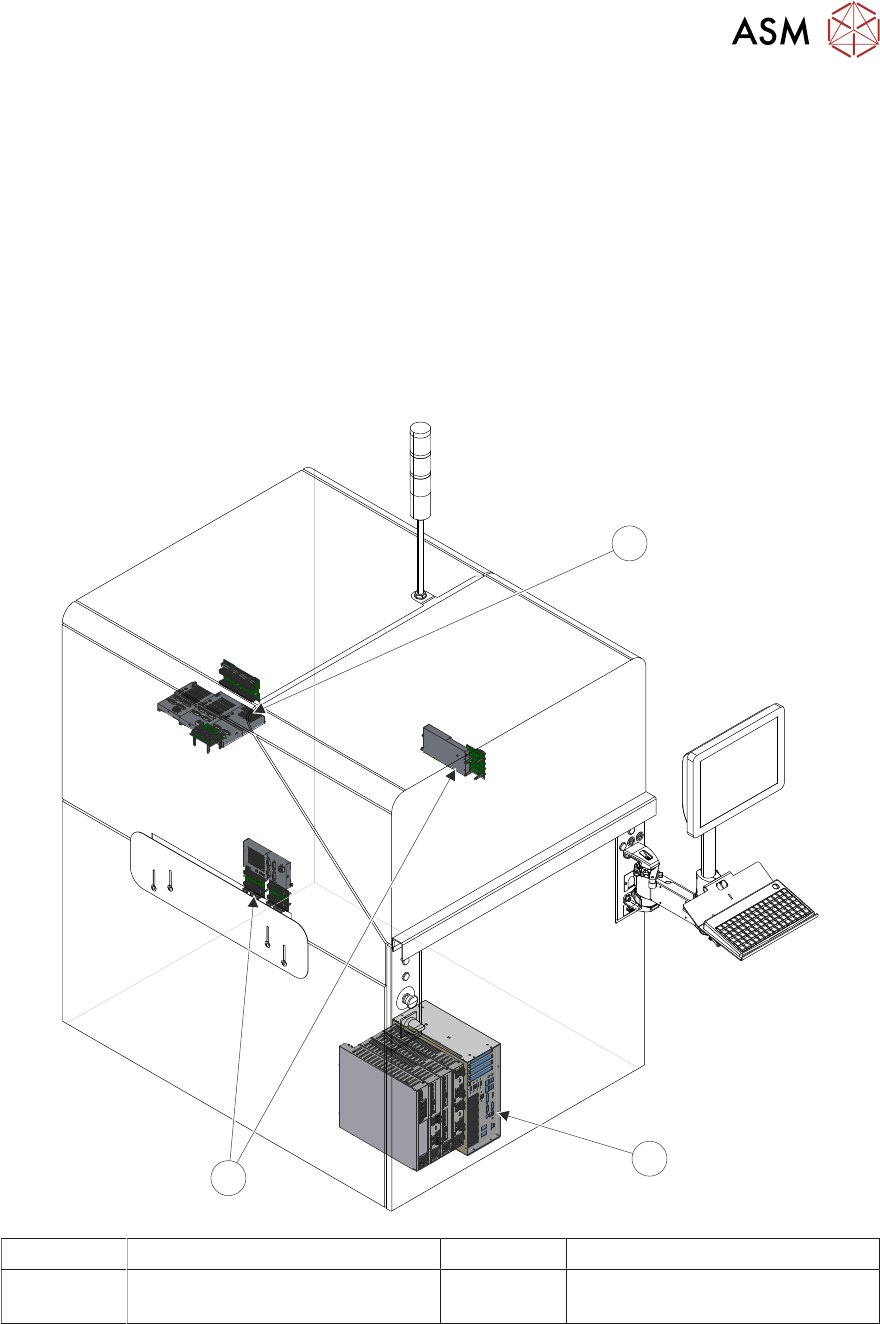 ASM