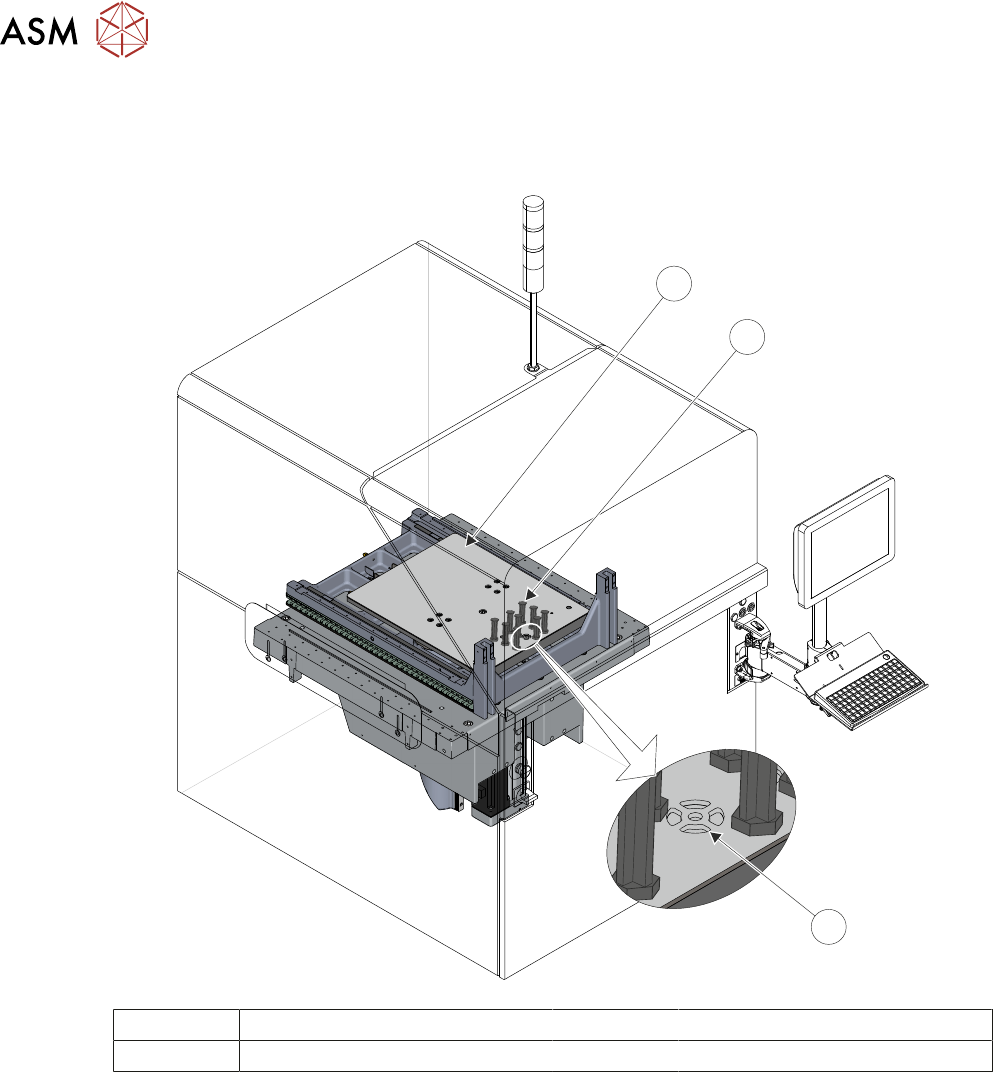 ASM