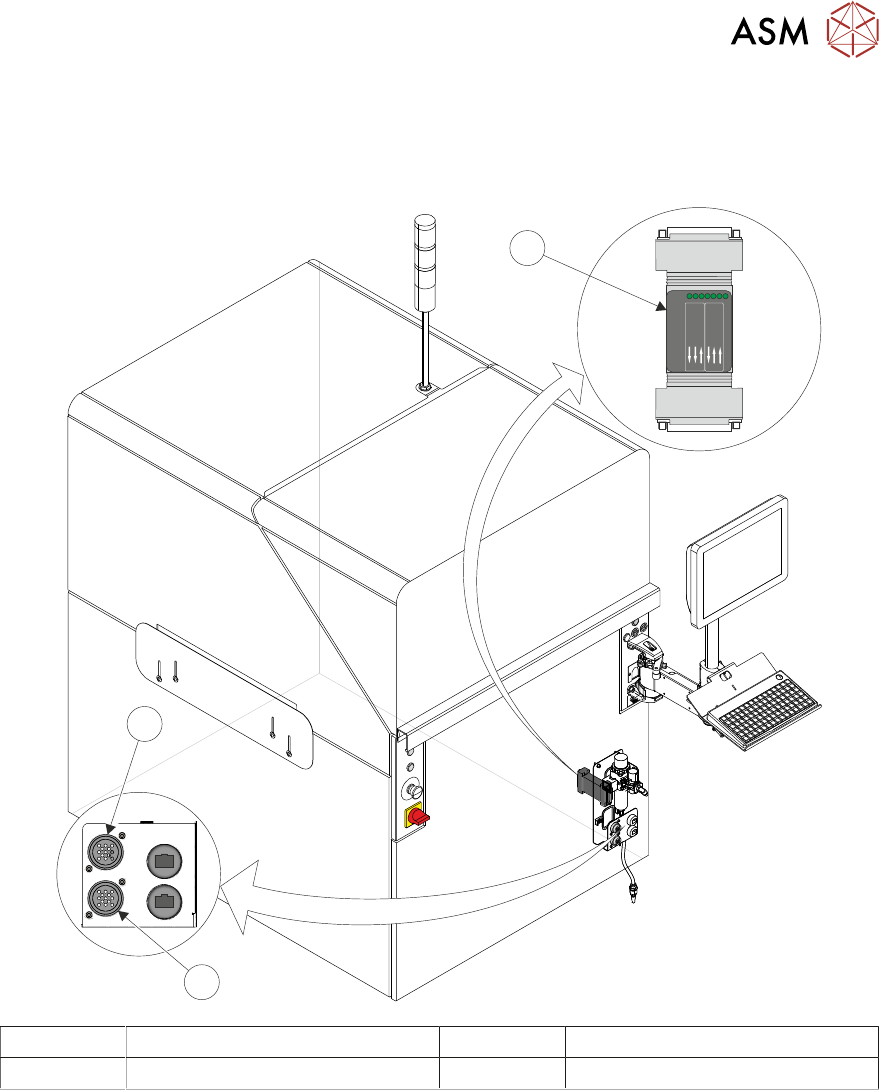 ASM