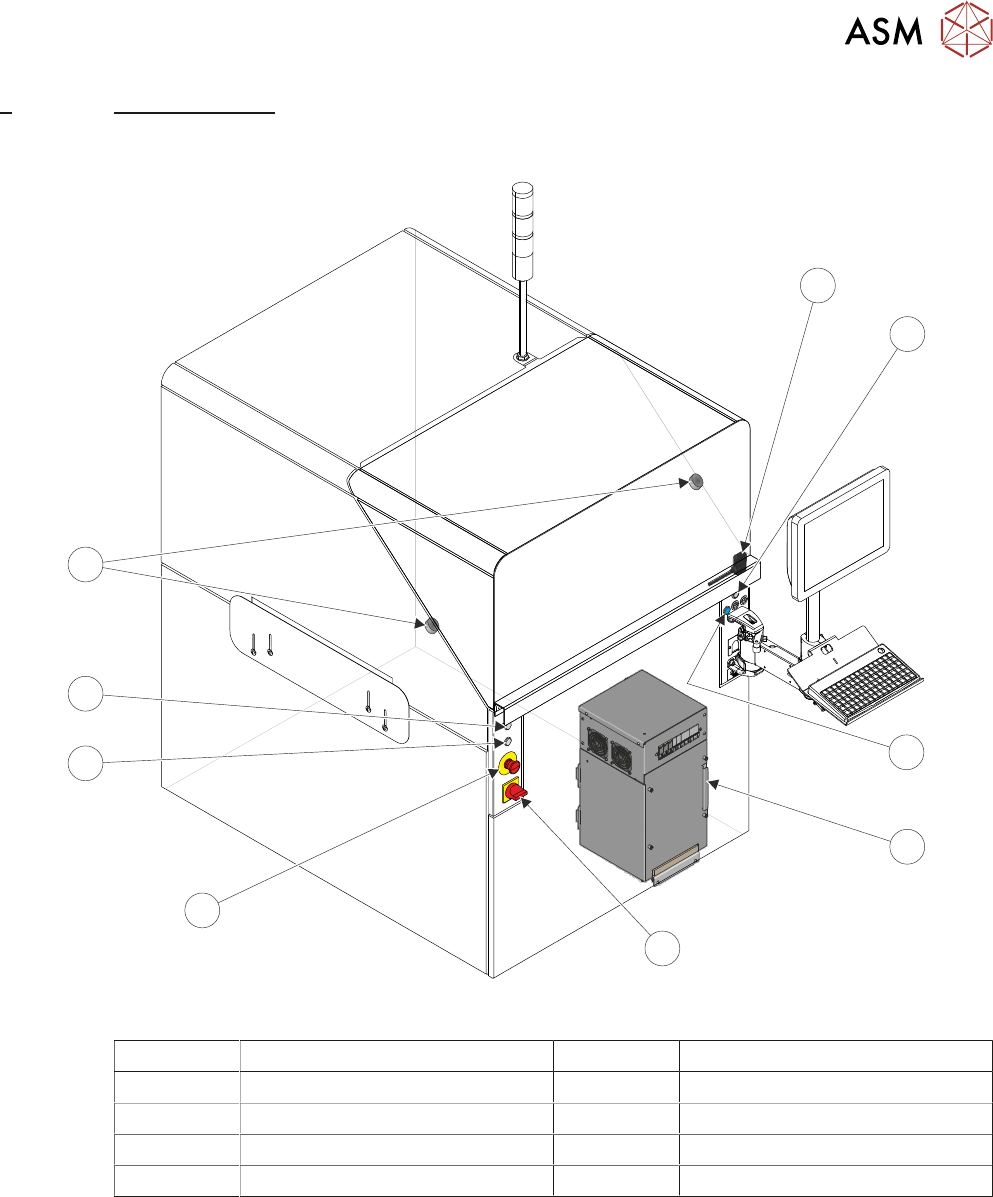 ASM