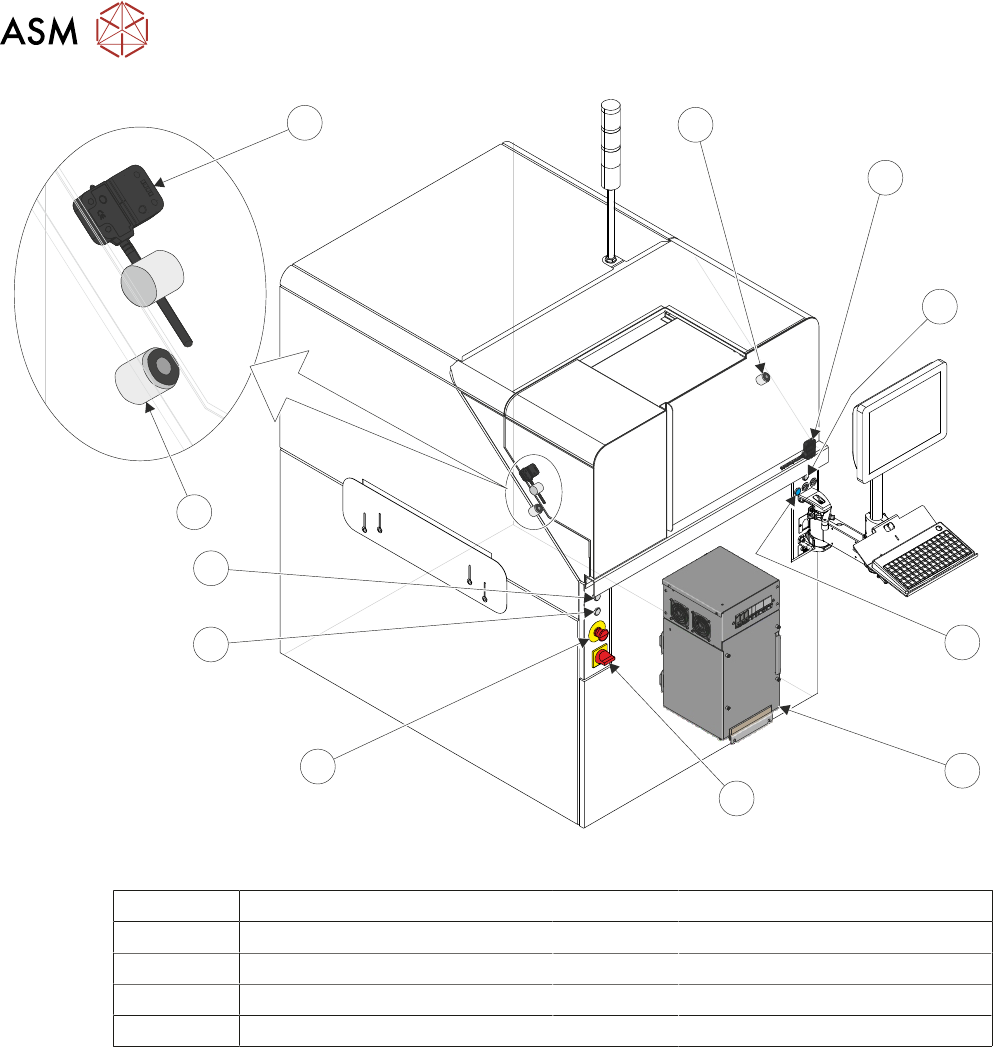 ASM