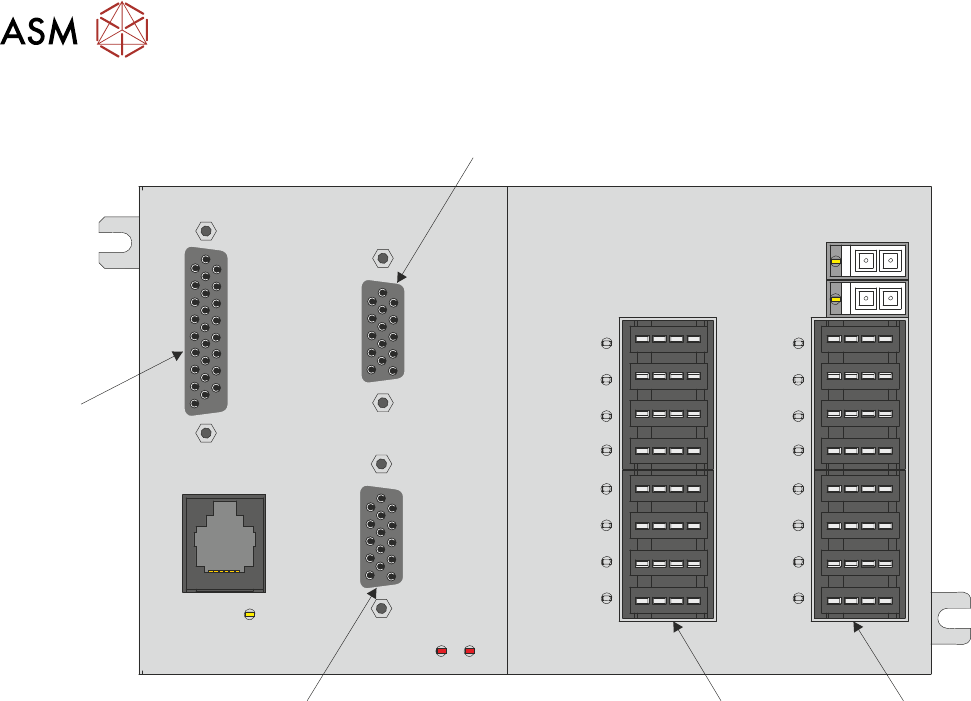 ASM