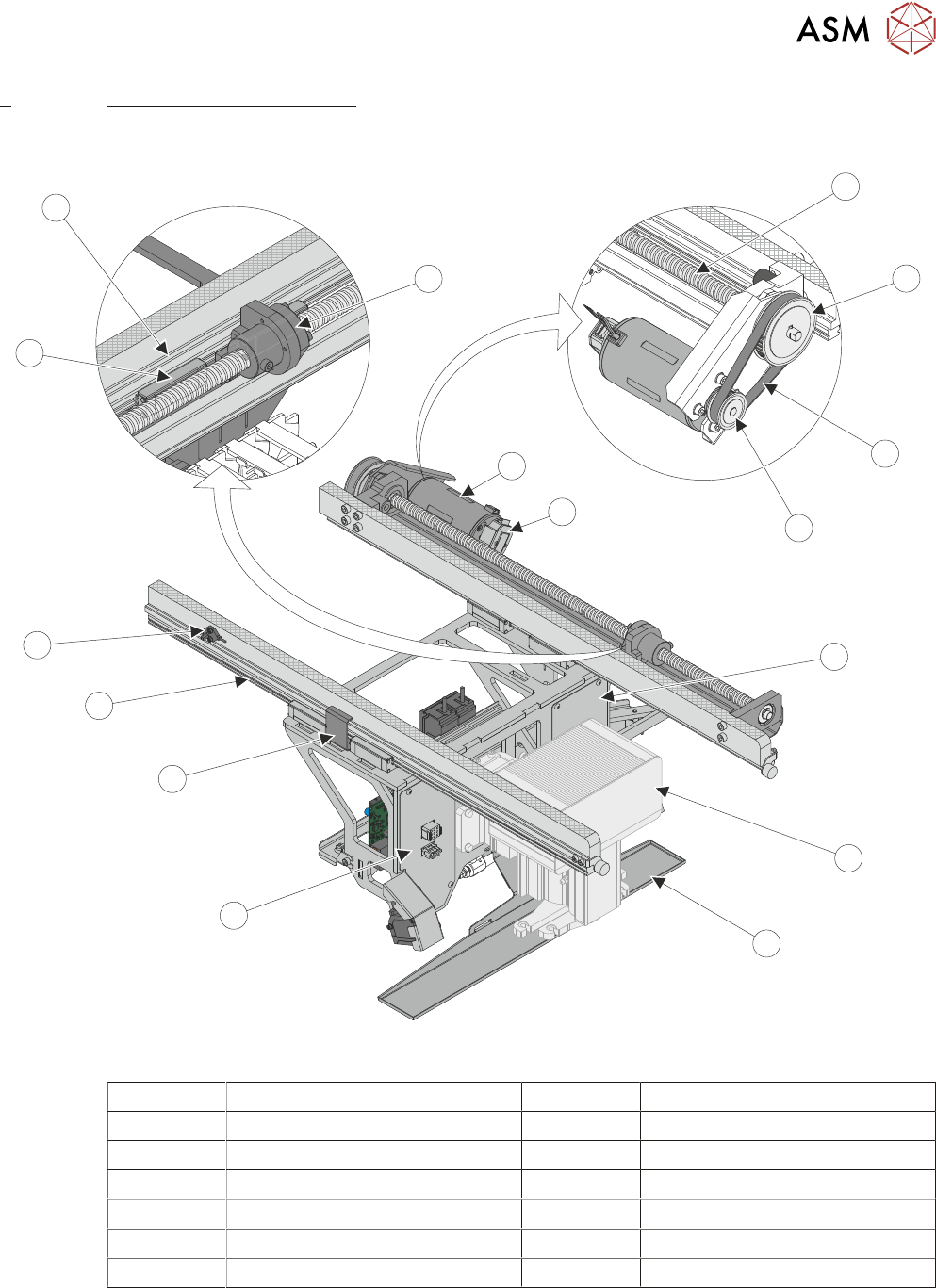 ASM