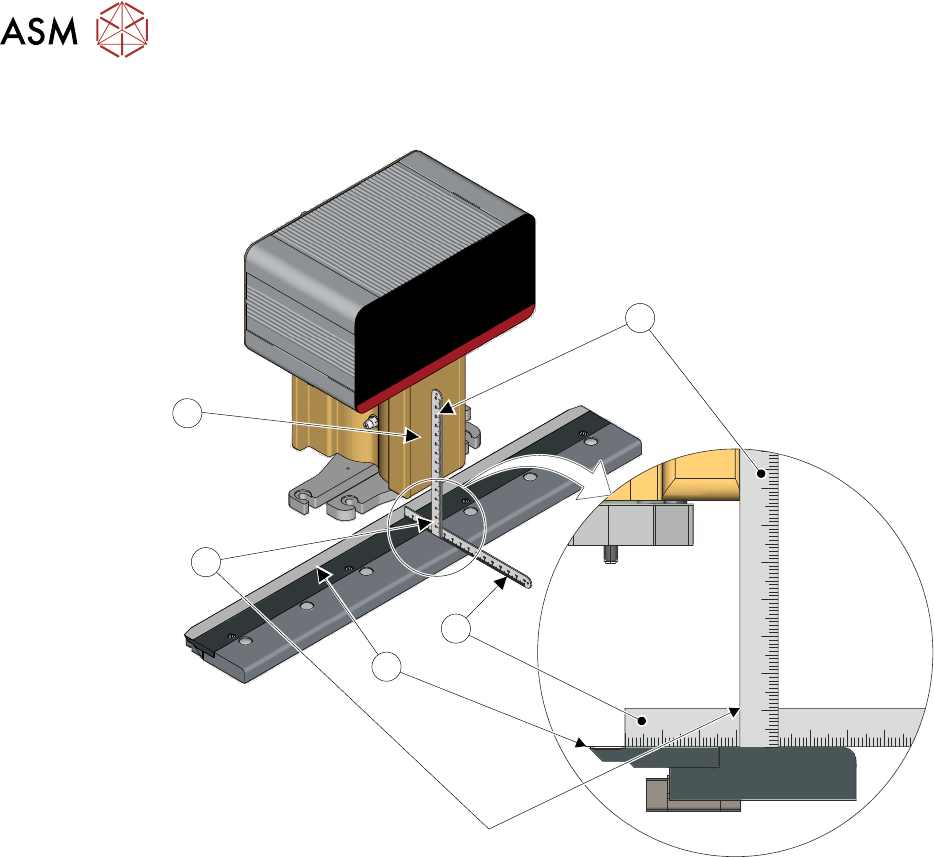 ASM