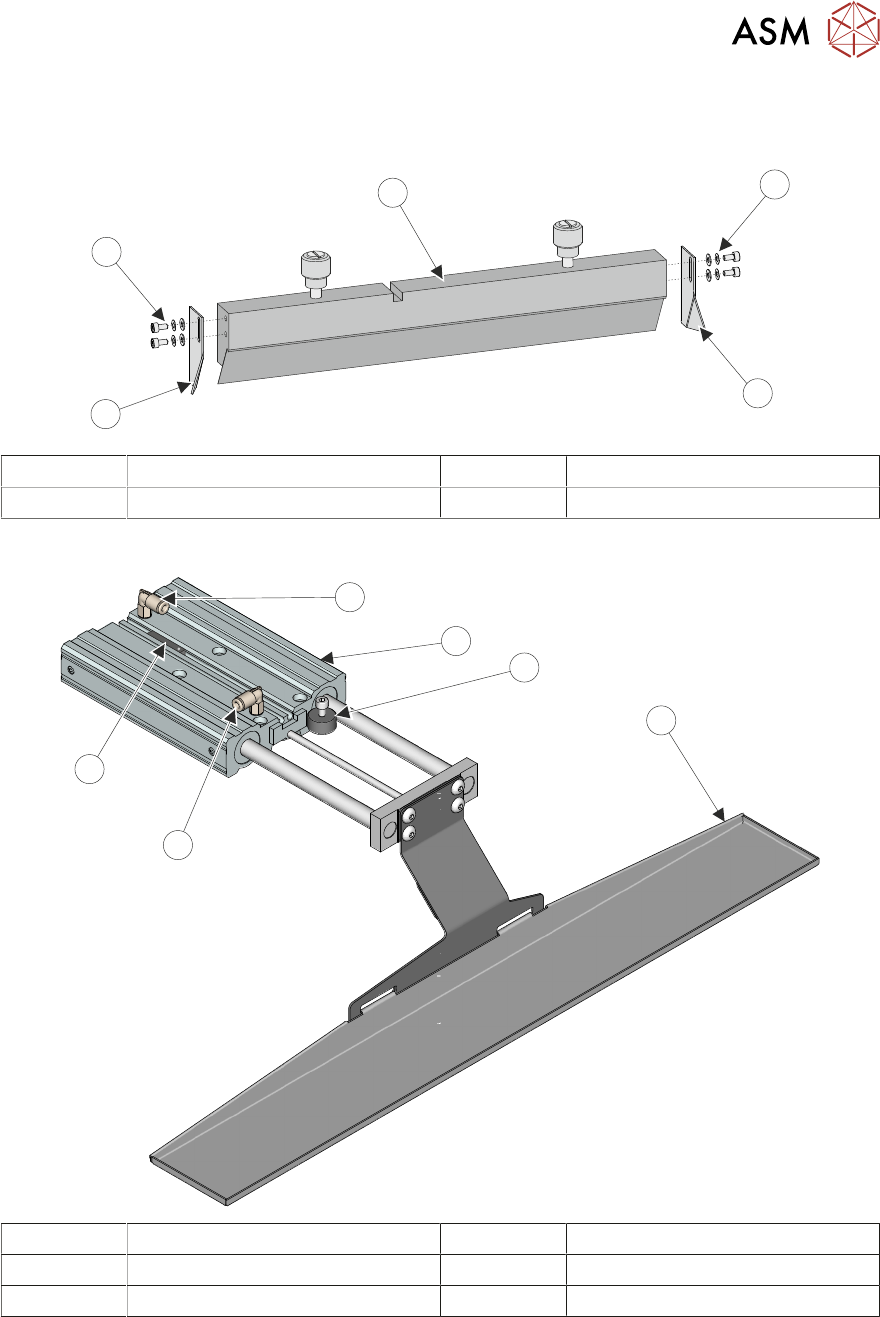 ASM