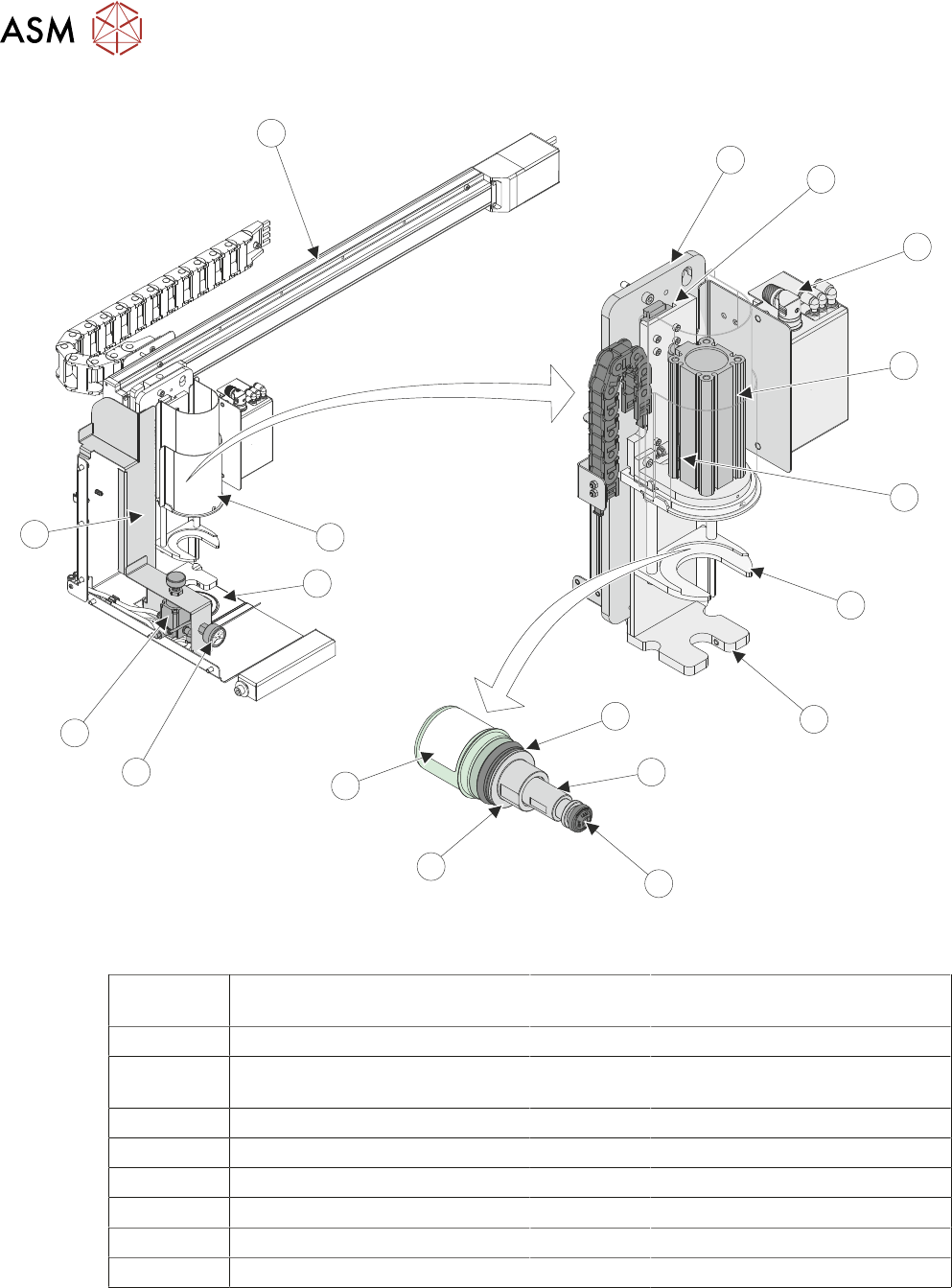 ASM