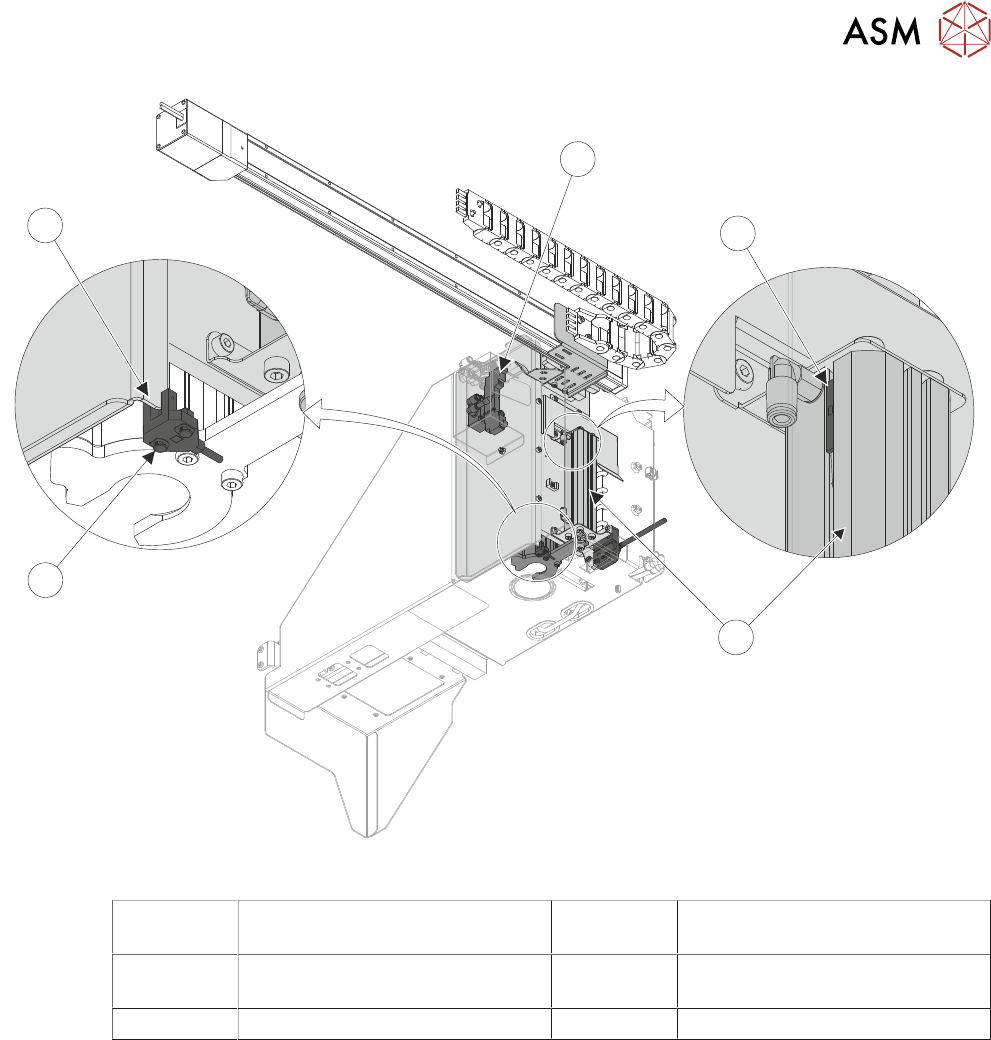 ASM