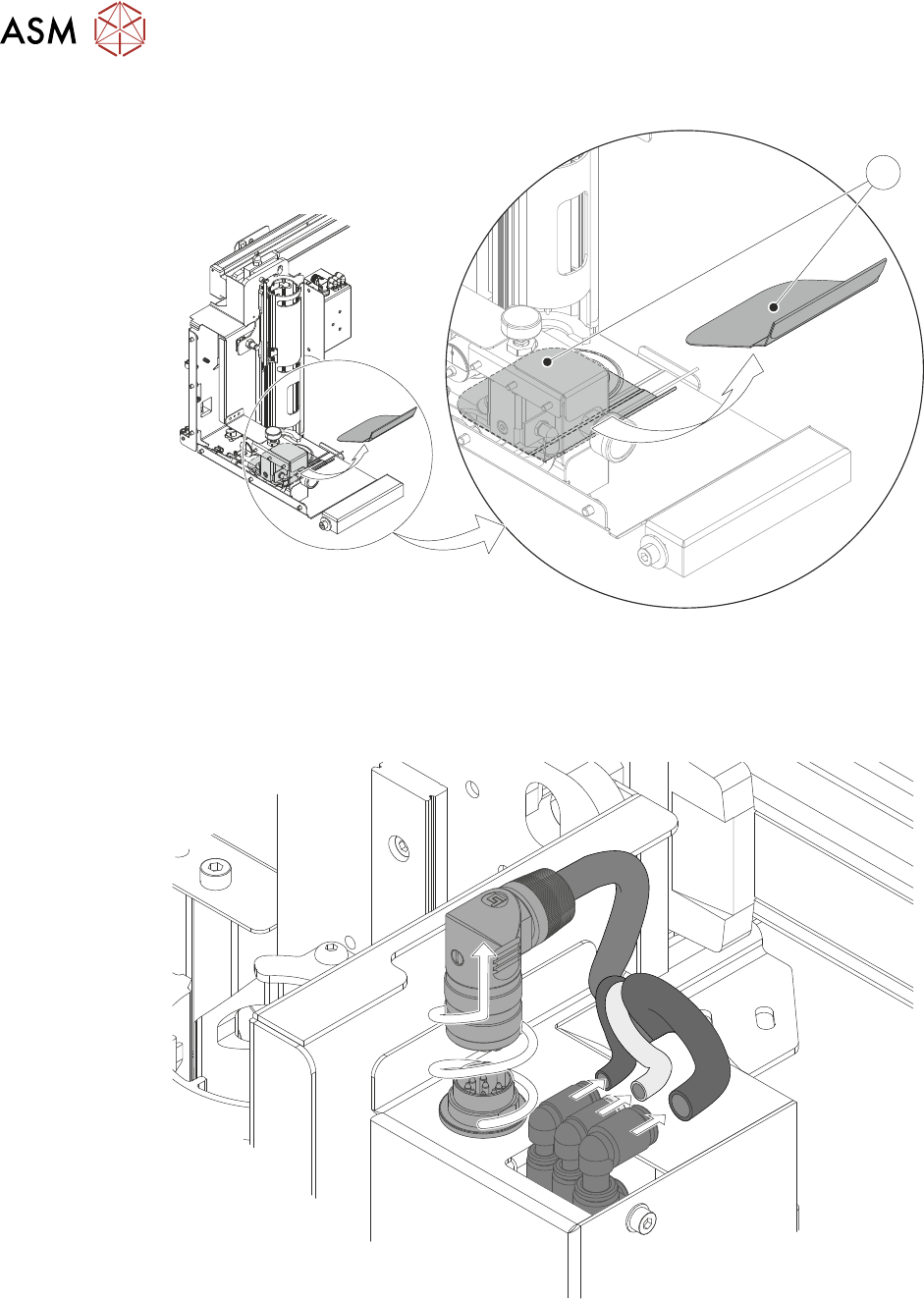 ASM