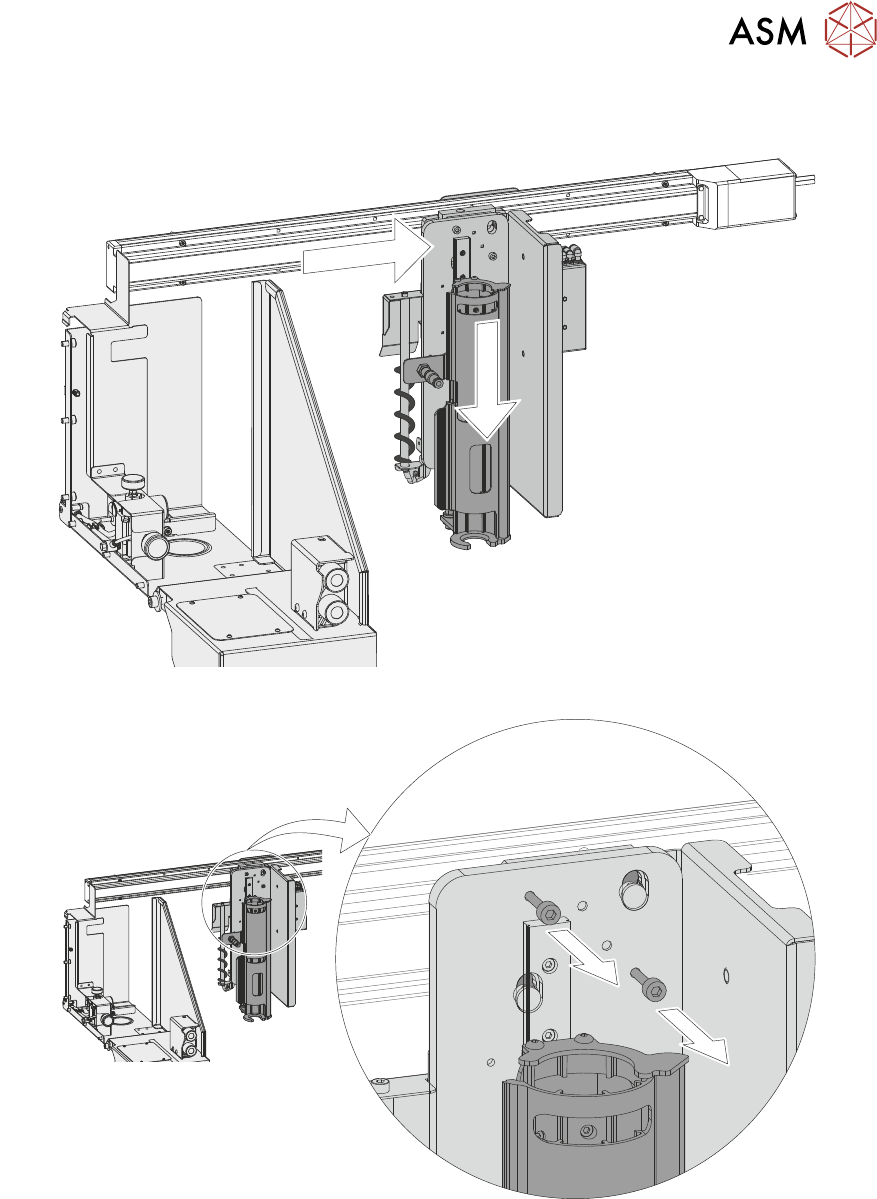 ASM