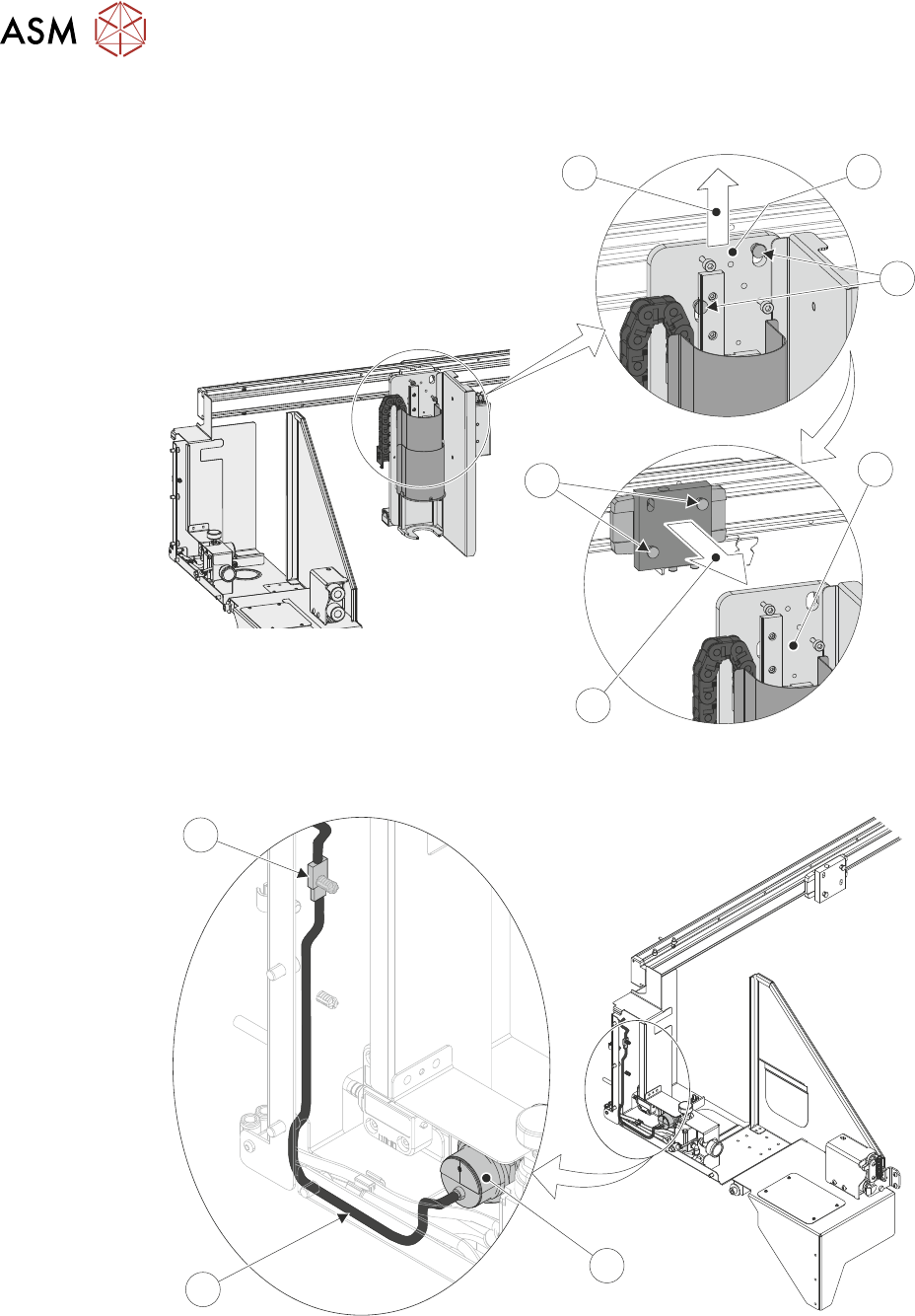 ASM