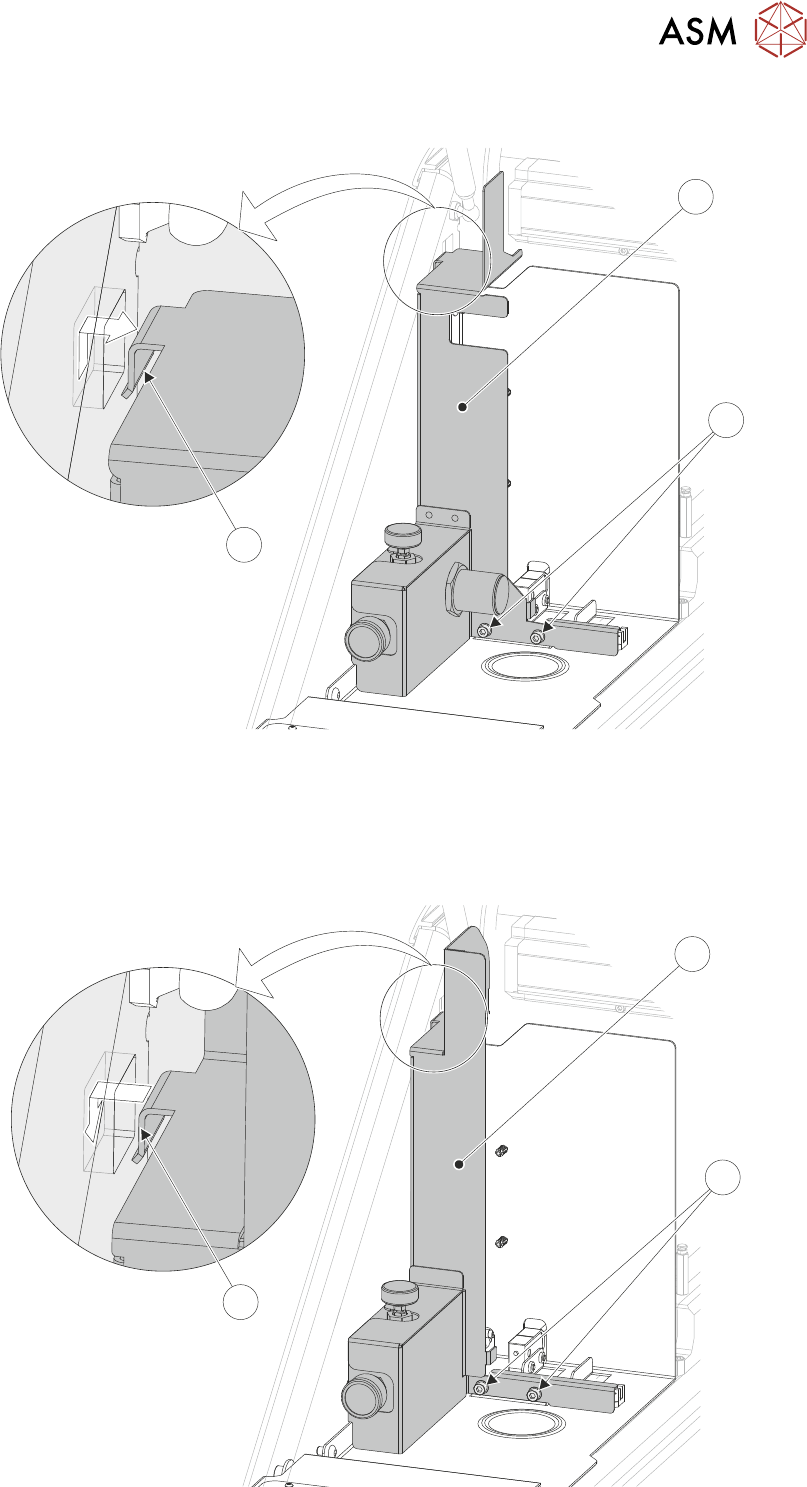 ASM