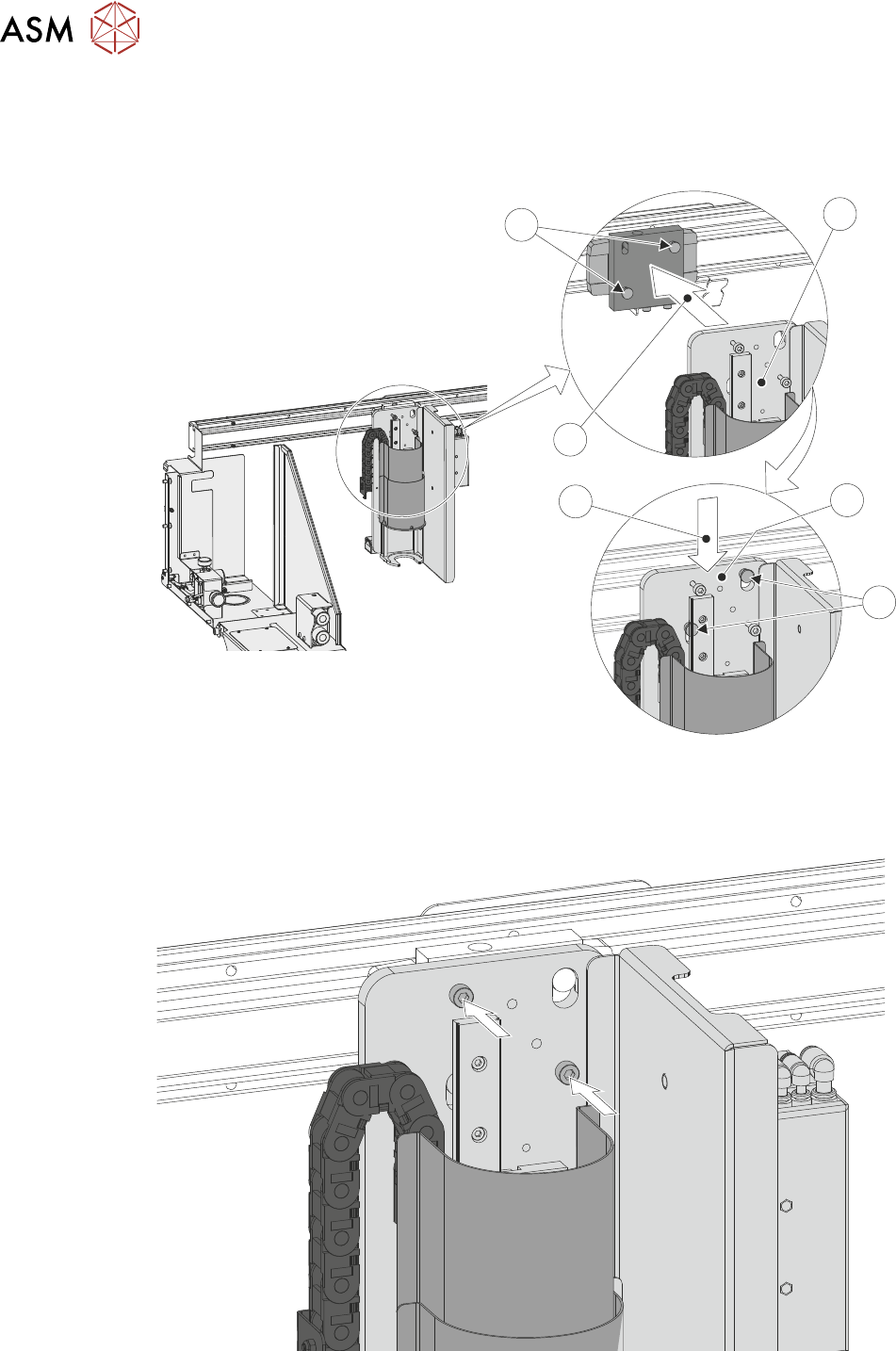 ASM