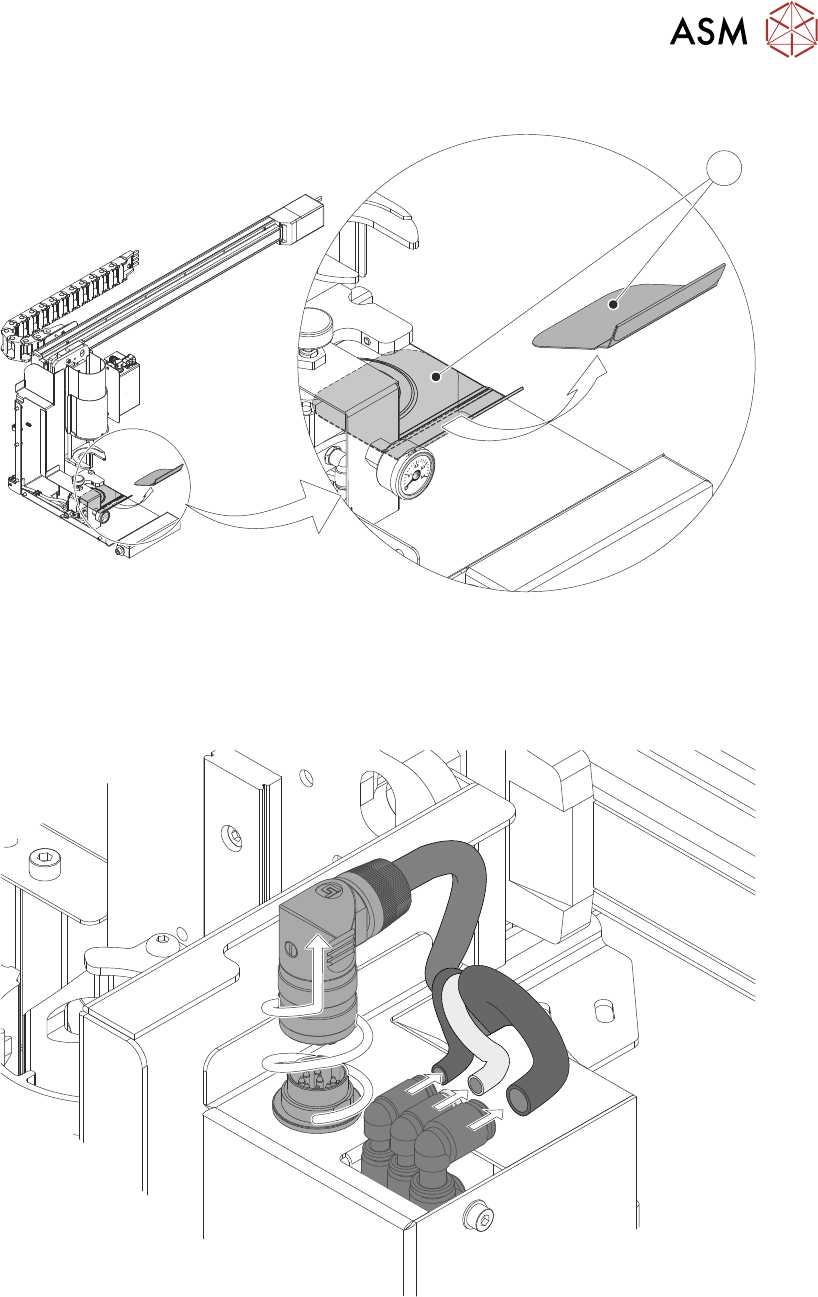 ASM