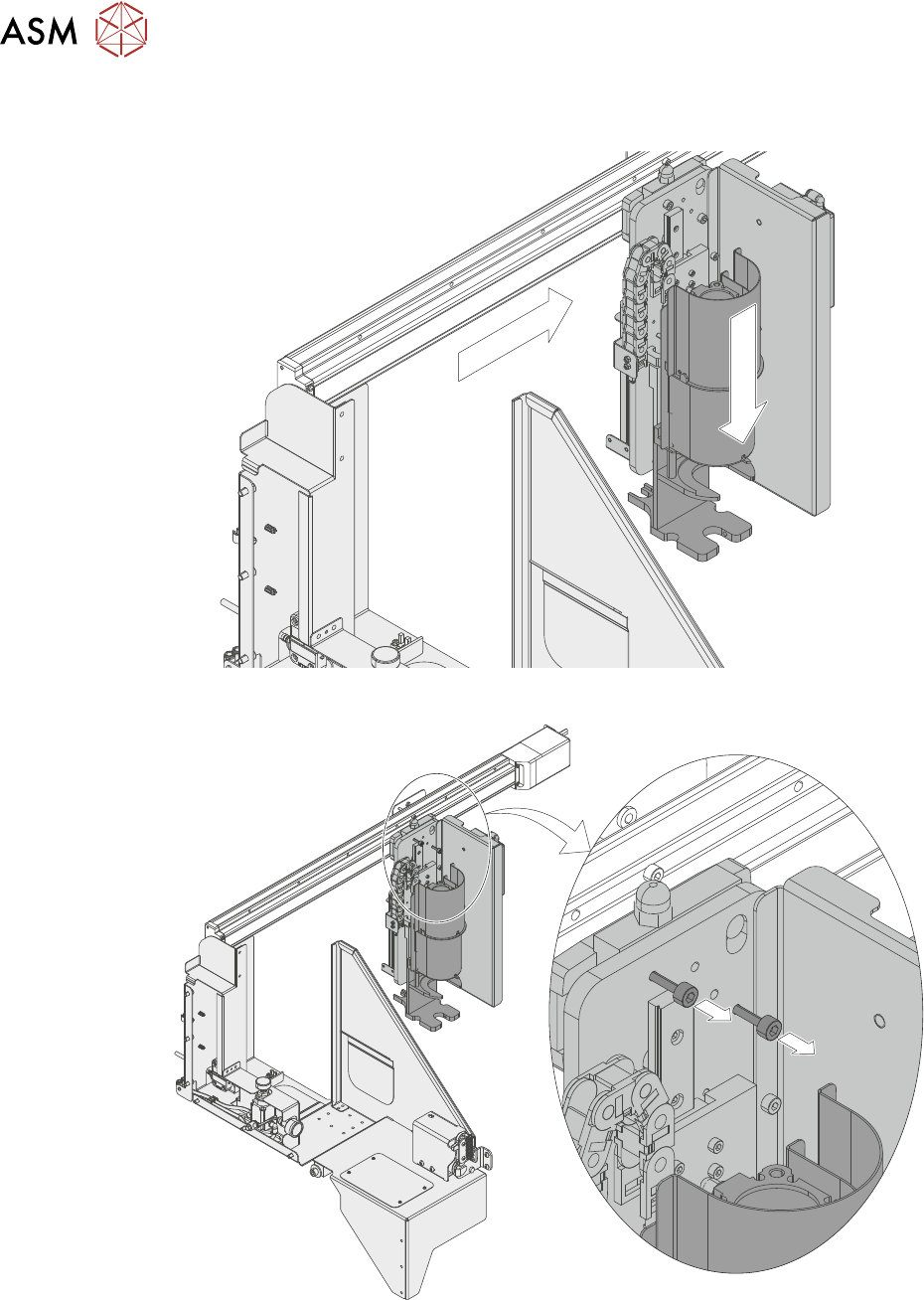 ASM