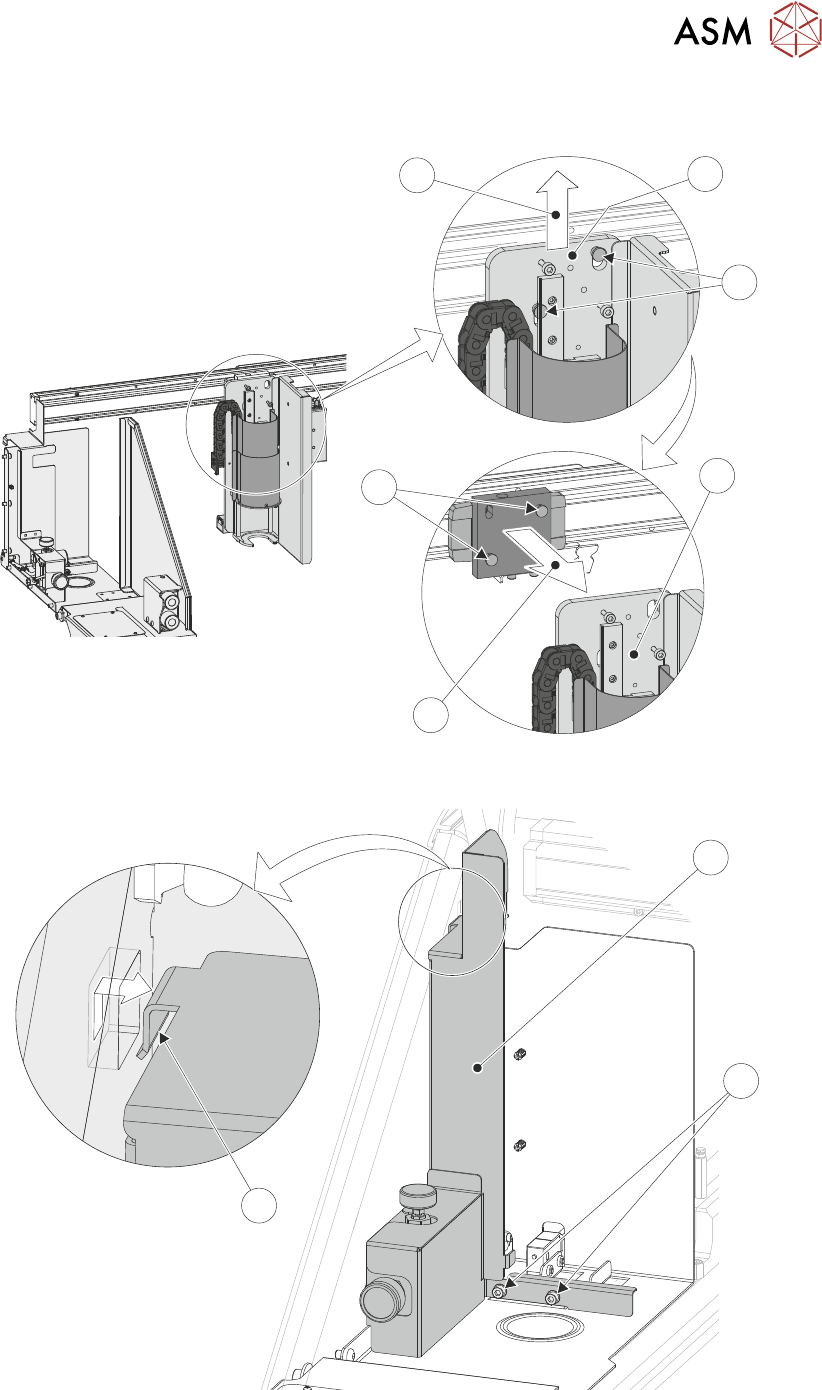 ASM