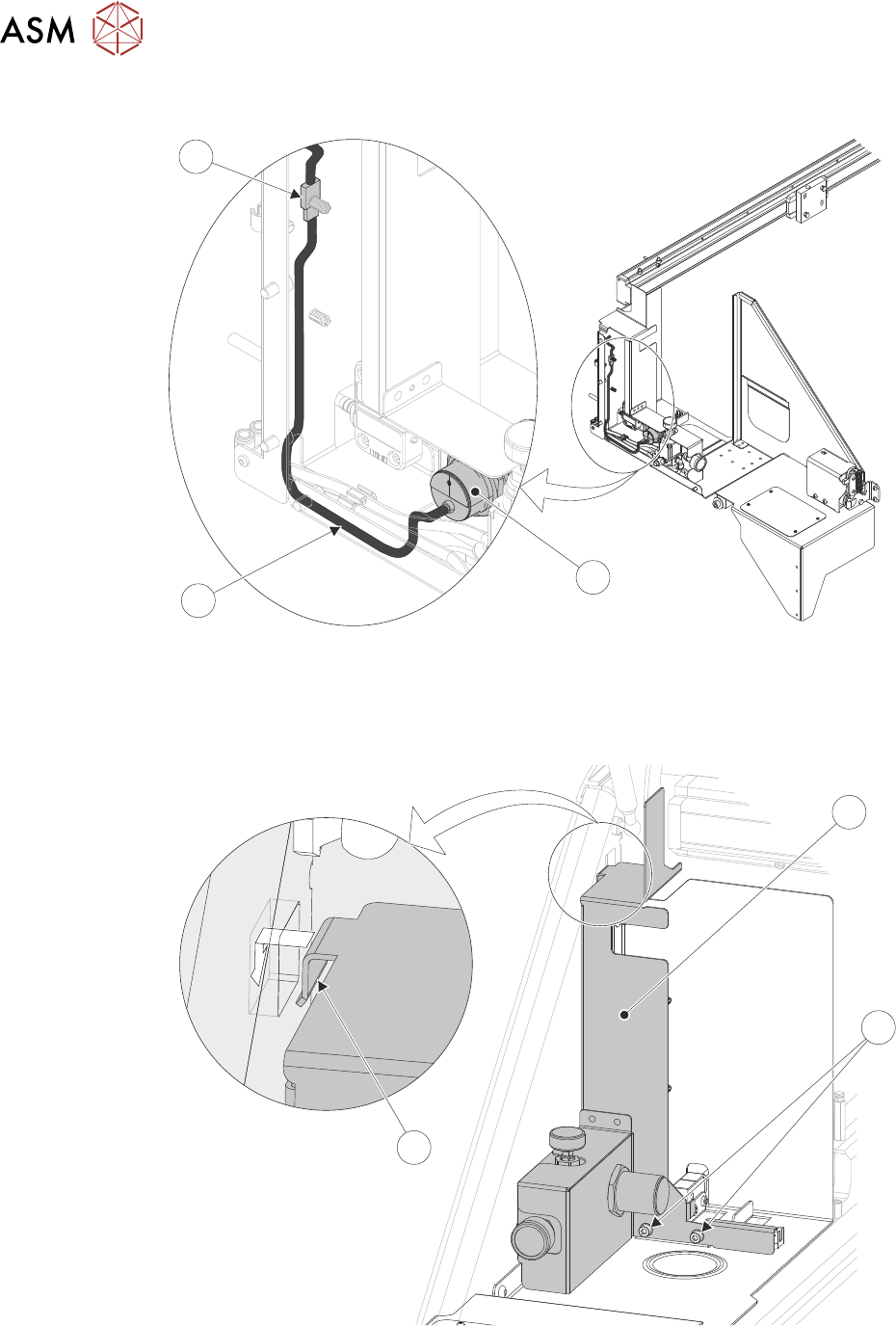 ASM