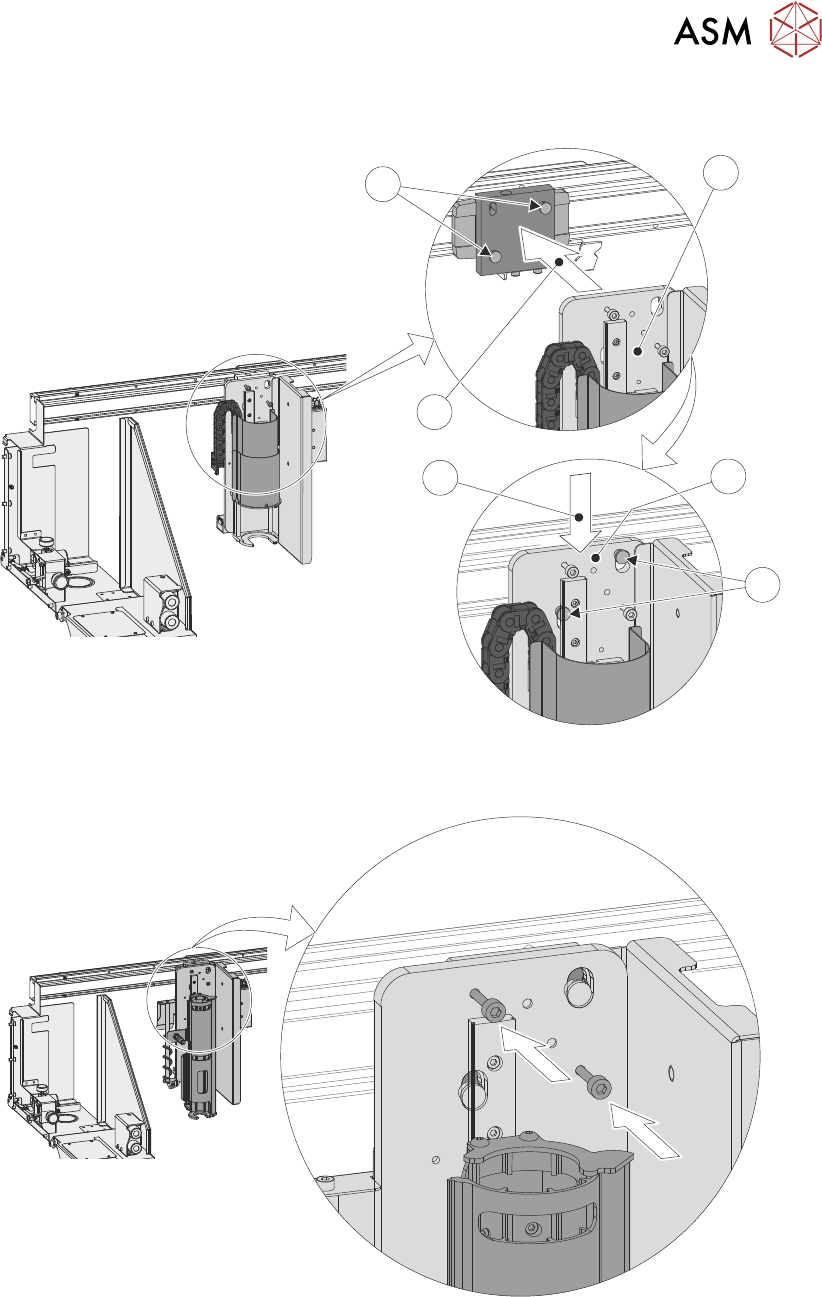 ASM