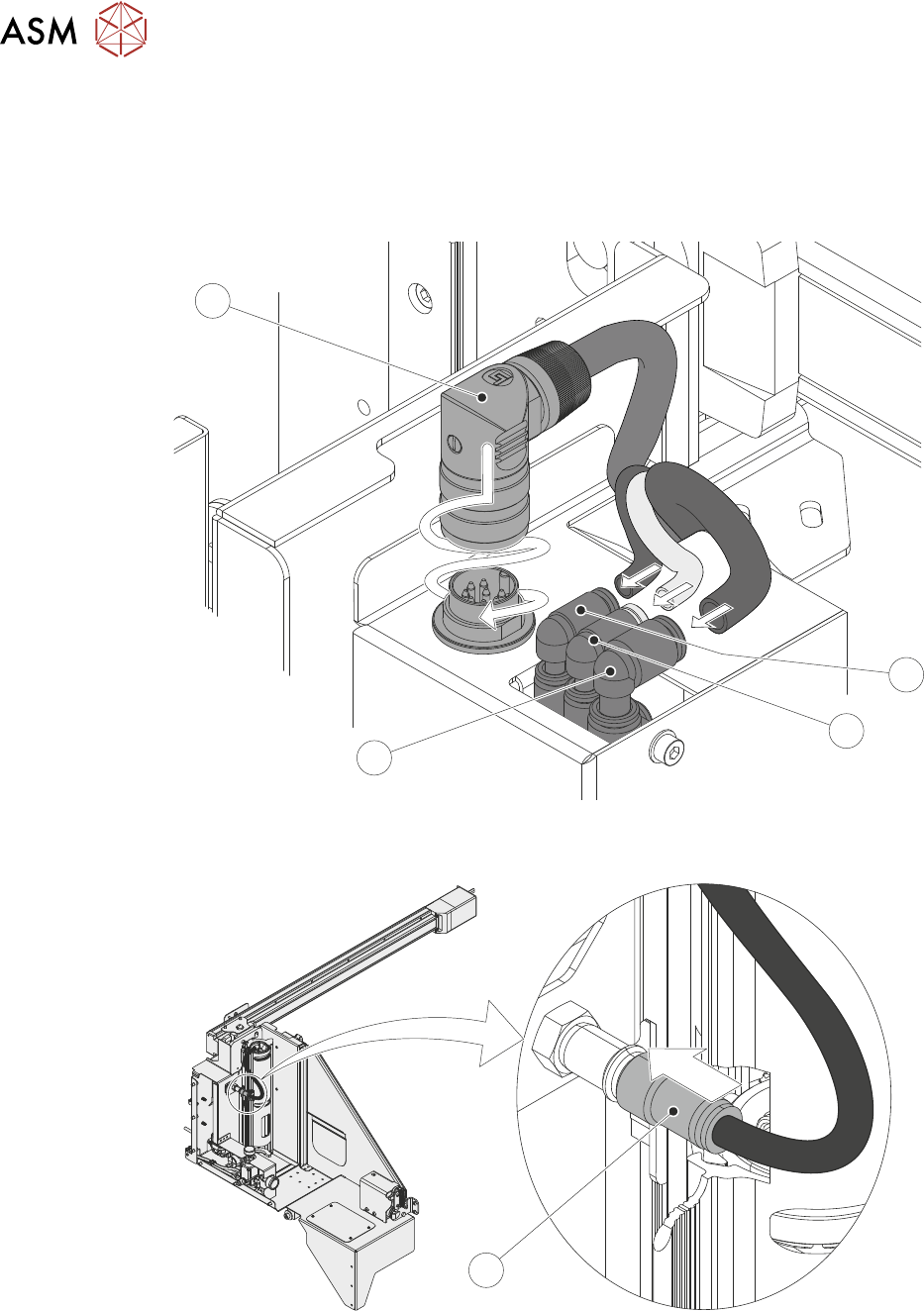 ASM