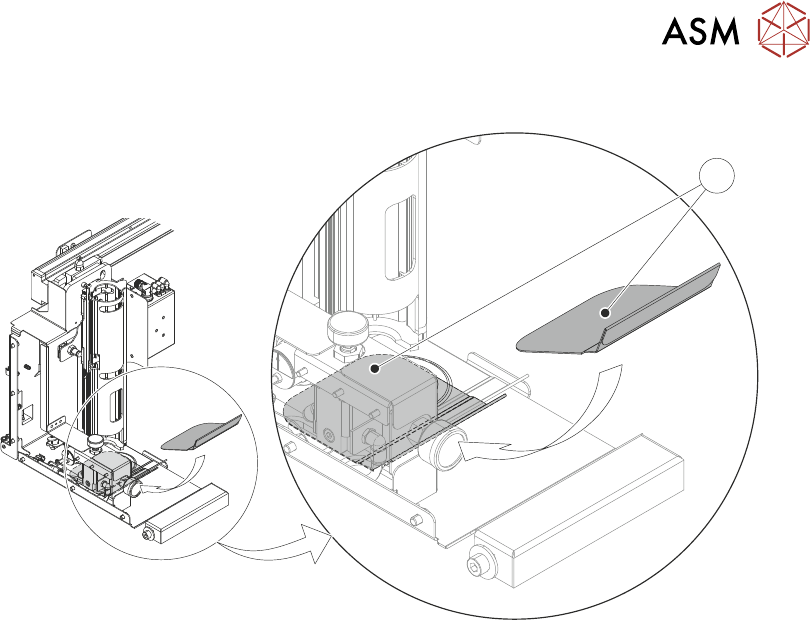 ASM