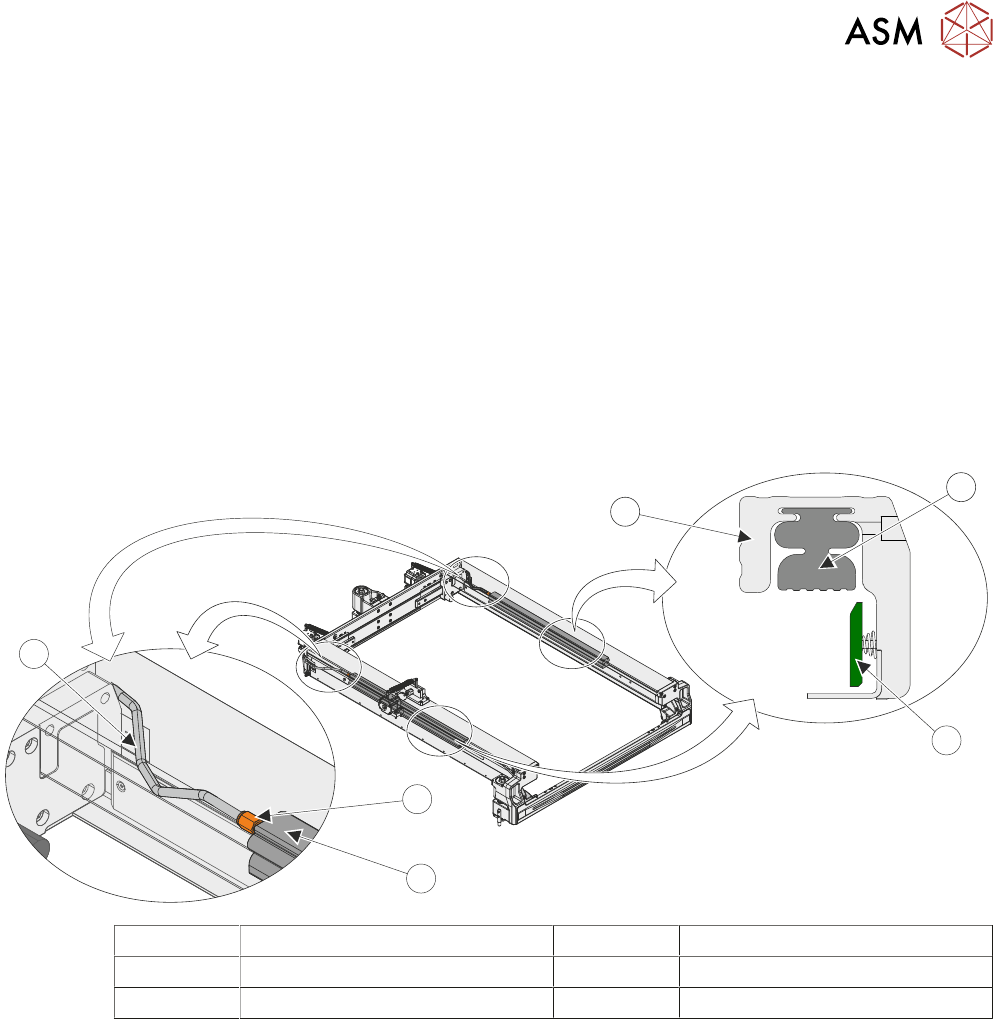 ASM