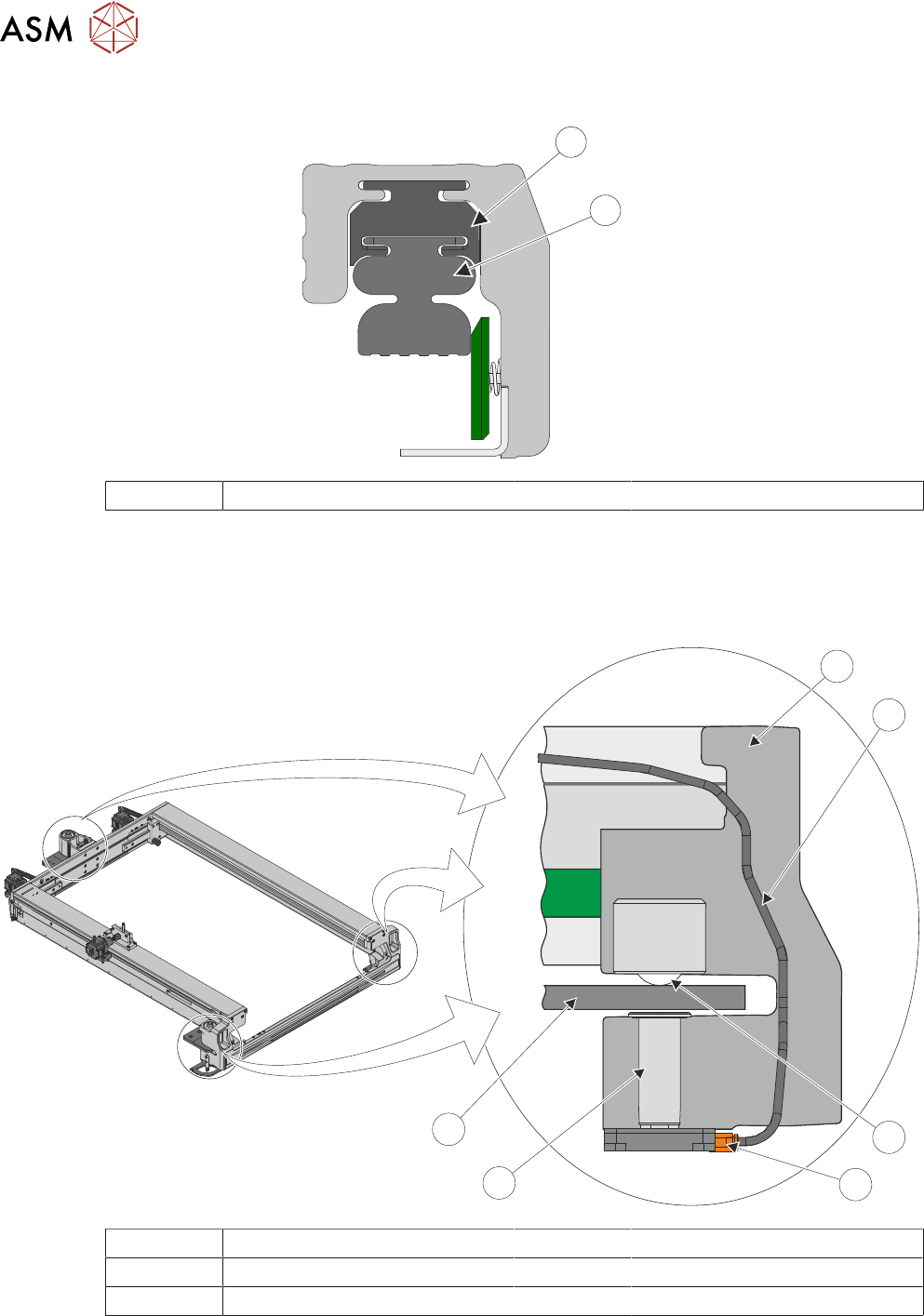 ASM