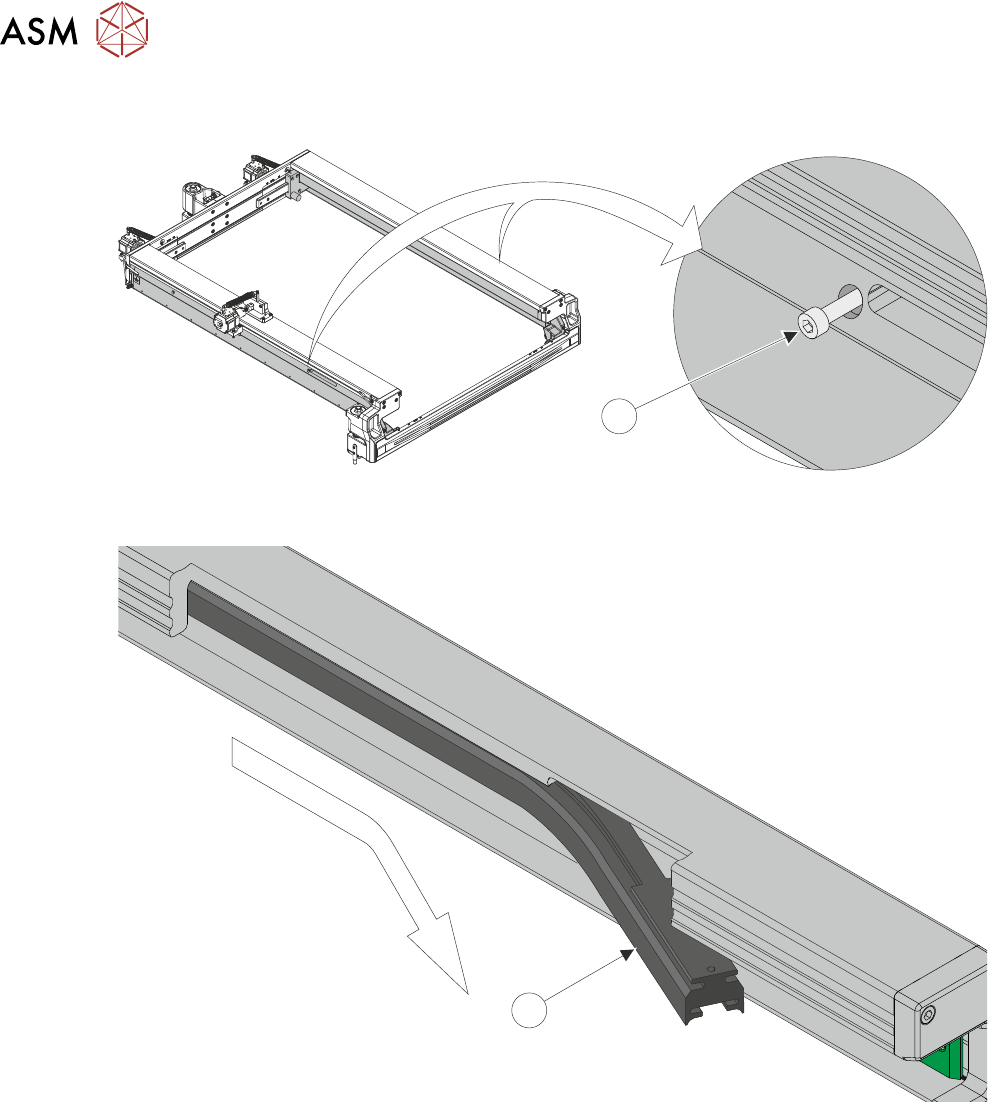 ASM