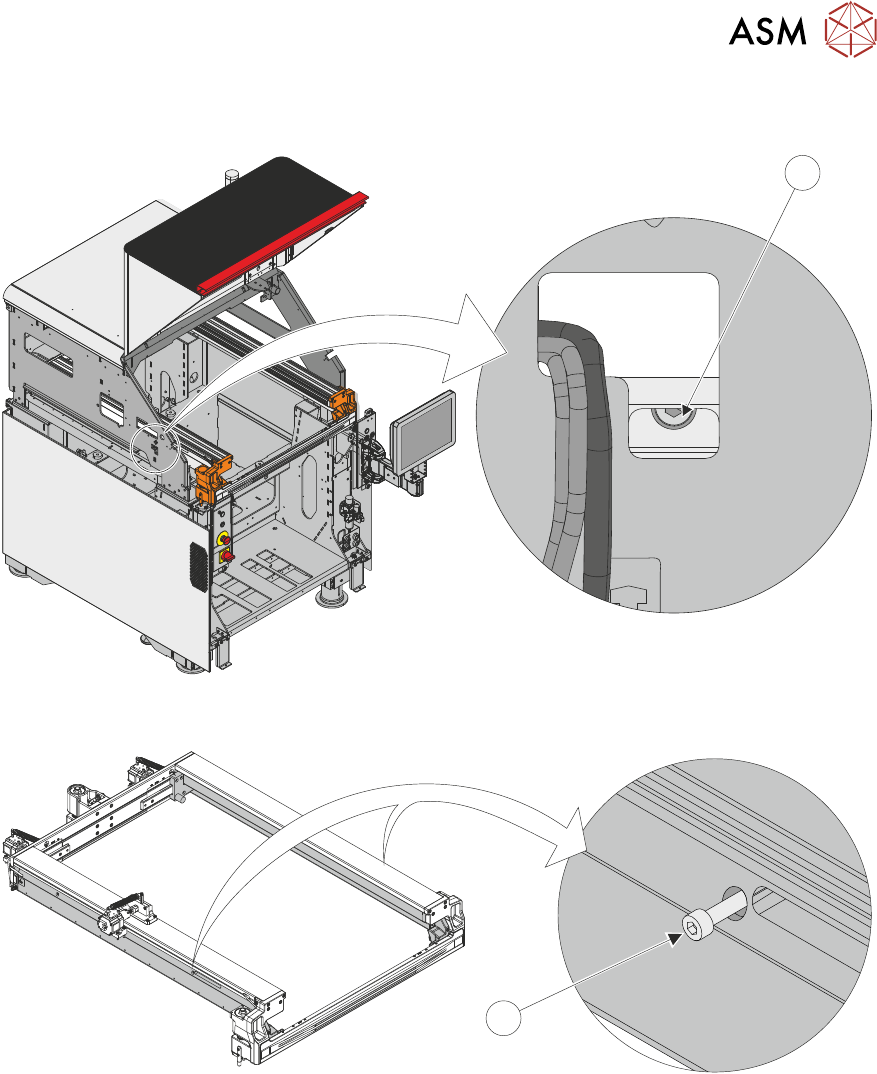 ASM