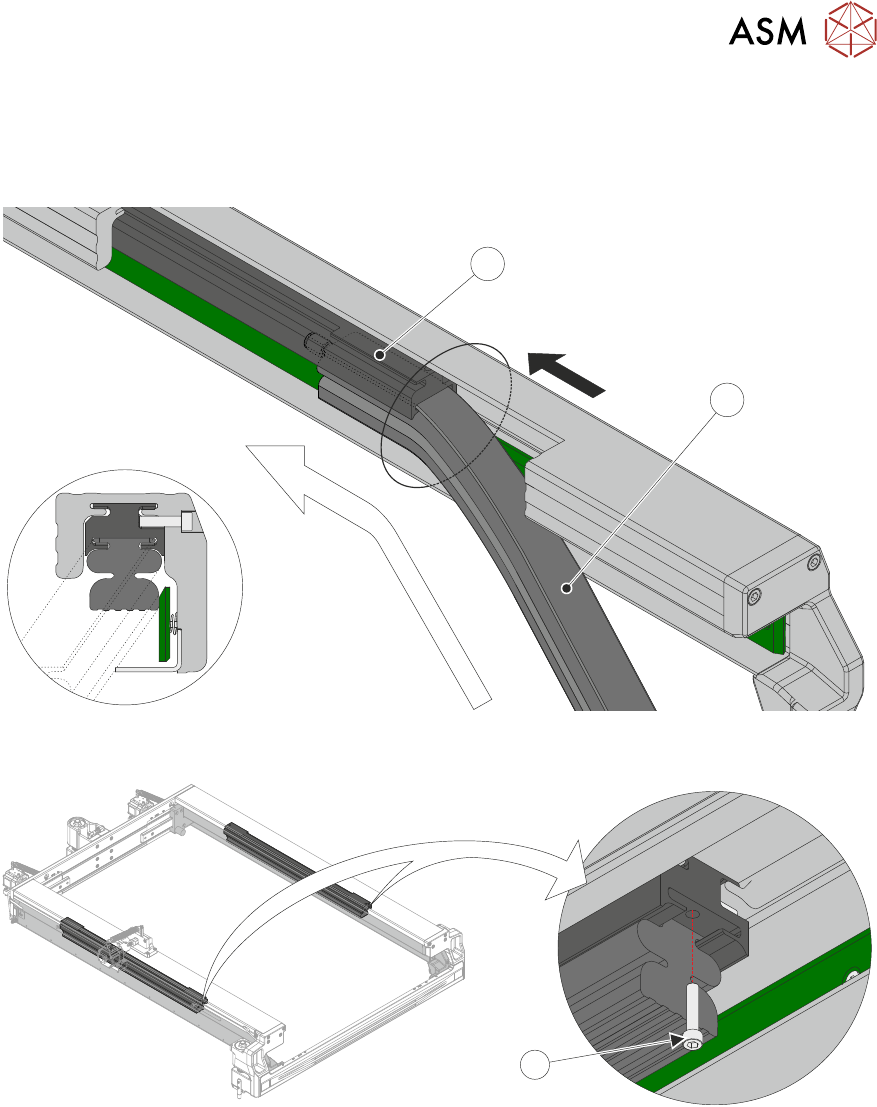 ASM