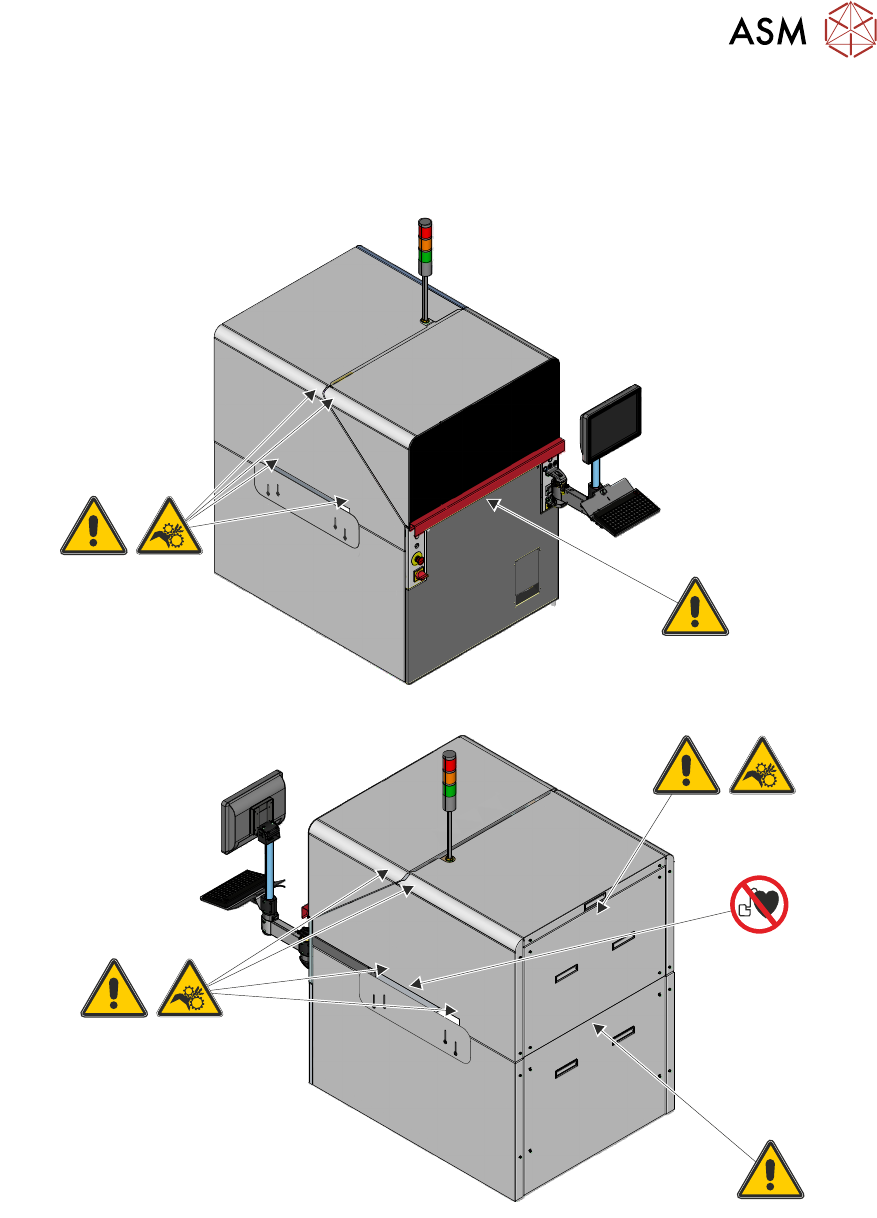 ASM