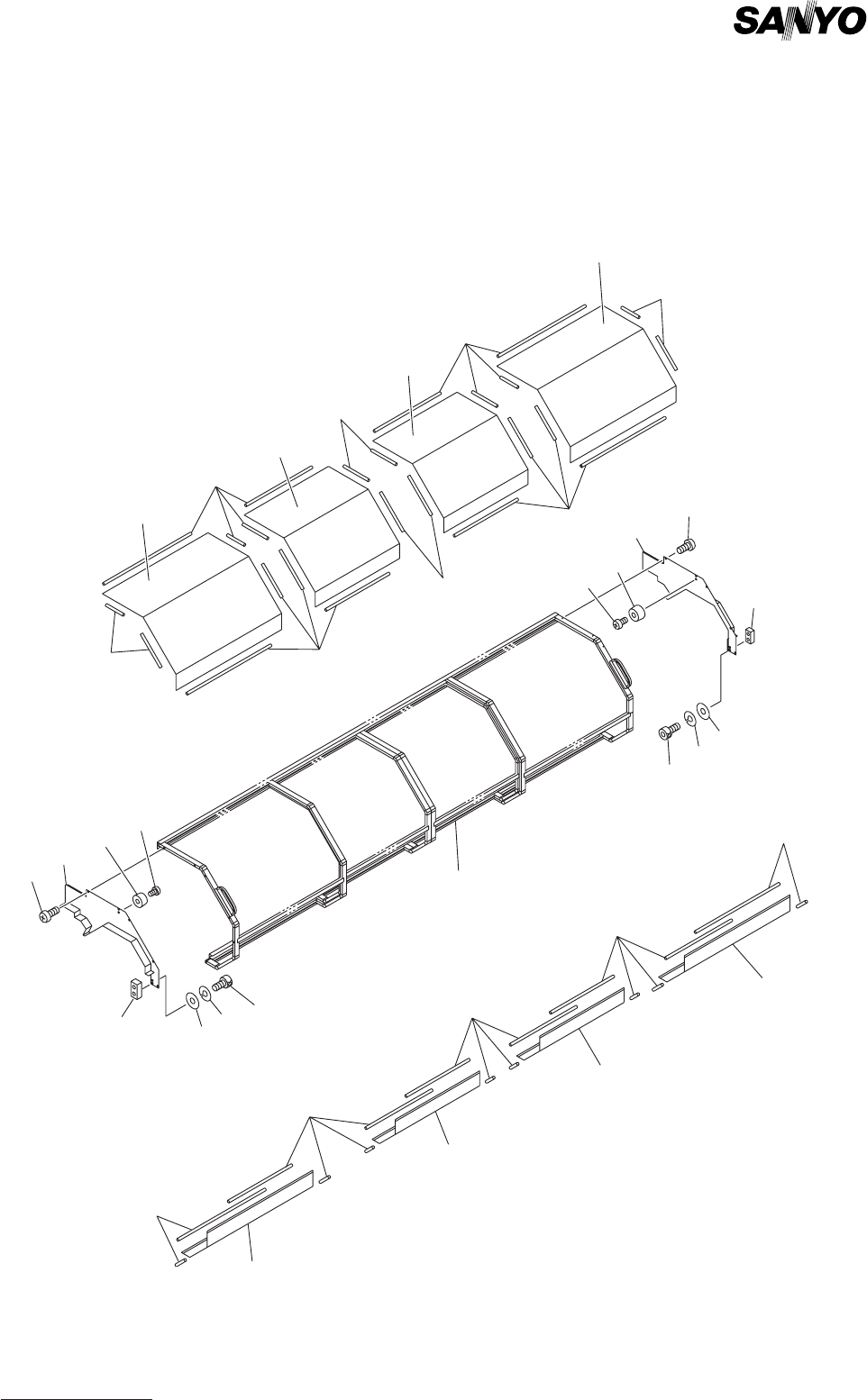 SANYO